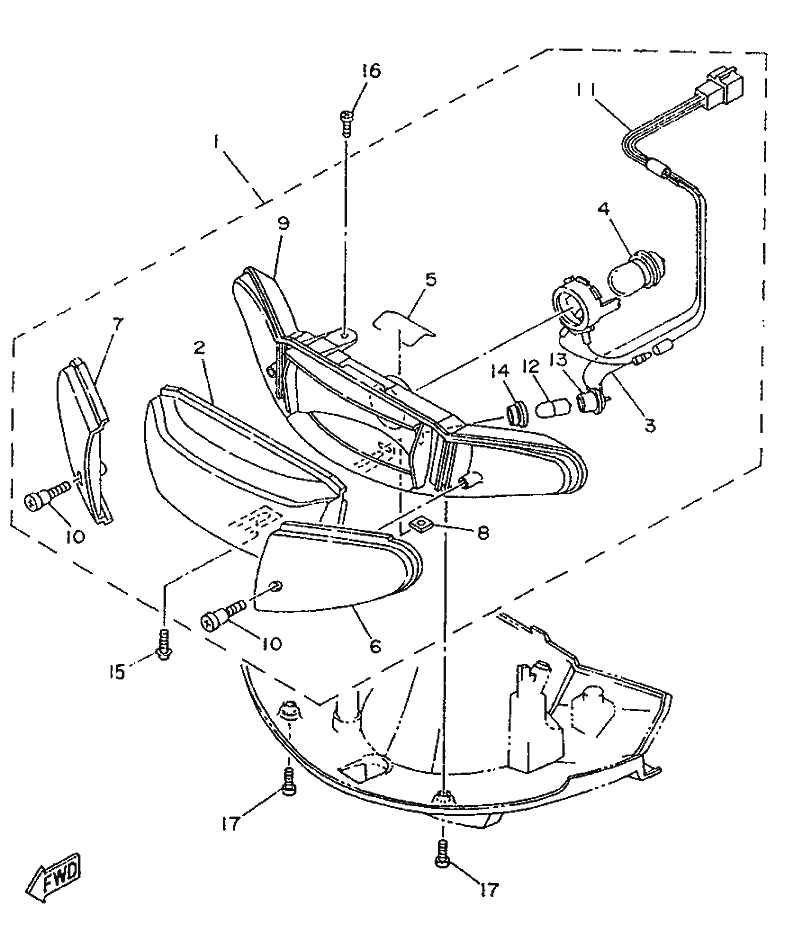 16
11
1
4
9
5
7
2
14
12
13
3
10
8
10
6
15
17
17
FWD