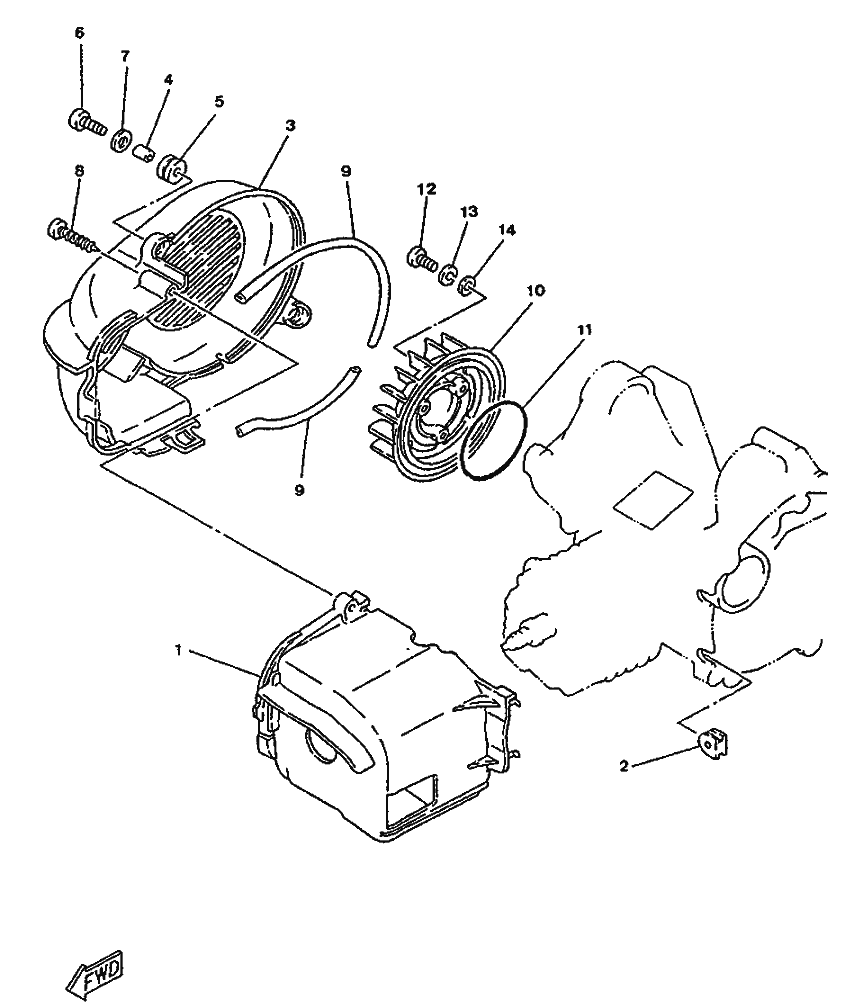 6
7
4
5
3
8
9
12
13
14
10
11
9
1
2
FWD