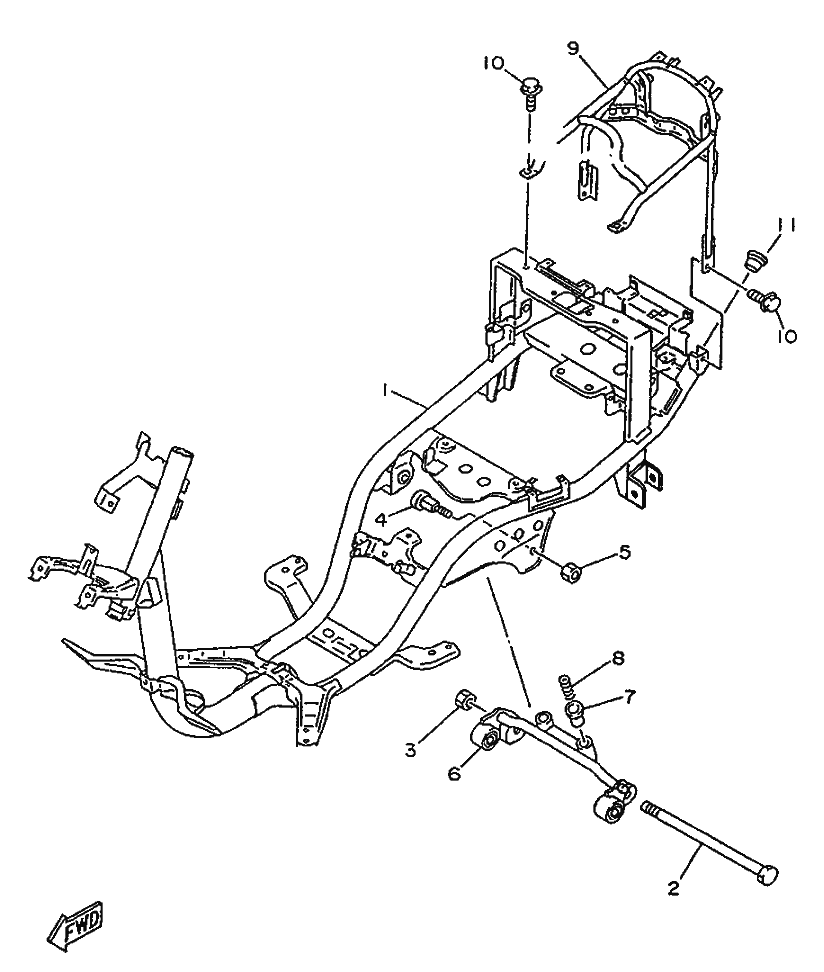 10
9
11
10
1
4
5
8
7
3
6
2
FWD