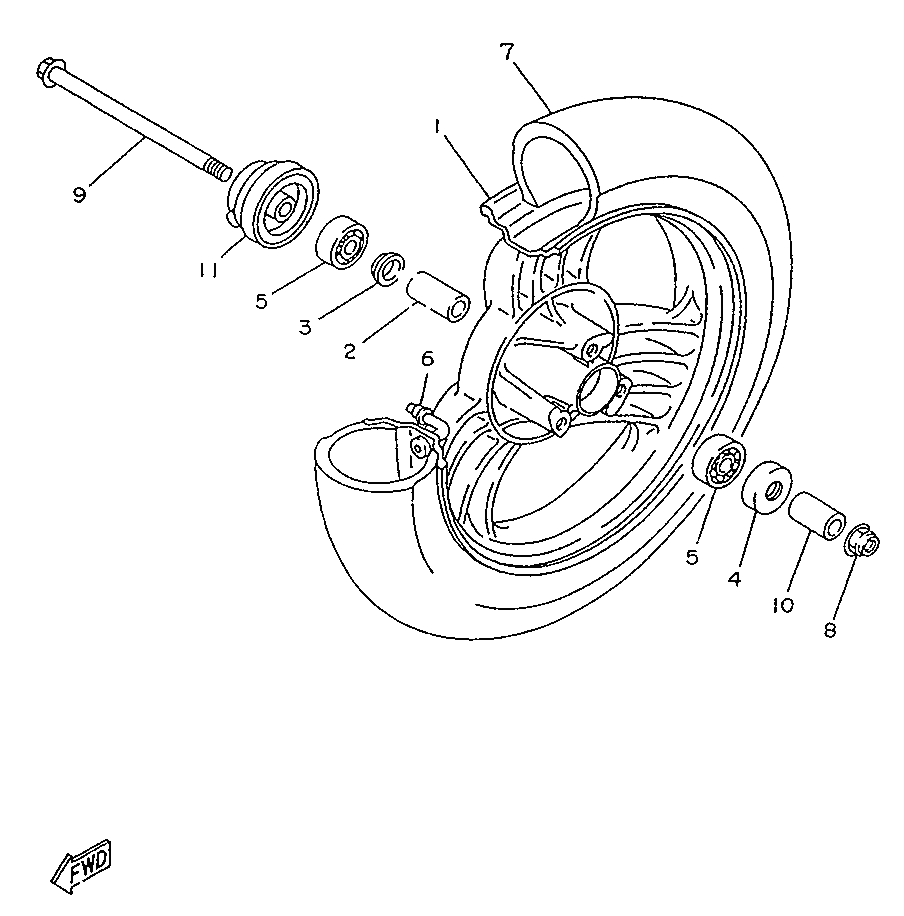 7
1
9
11
5
3
2
6
5
4
10
8
FWD