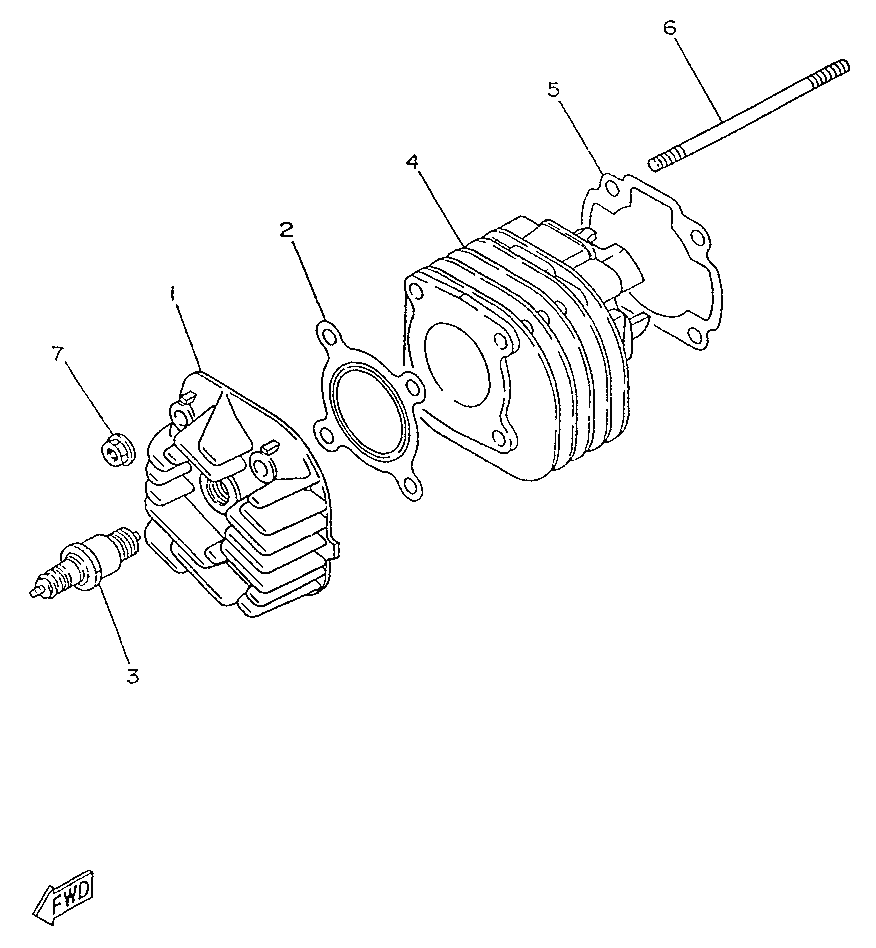 6
5
4
2
1
7
3
FWD