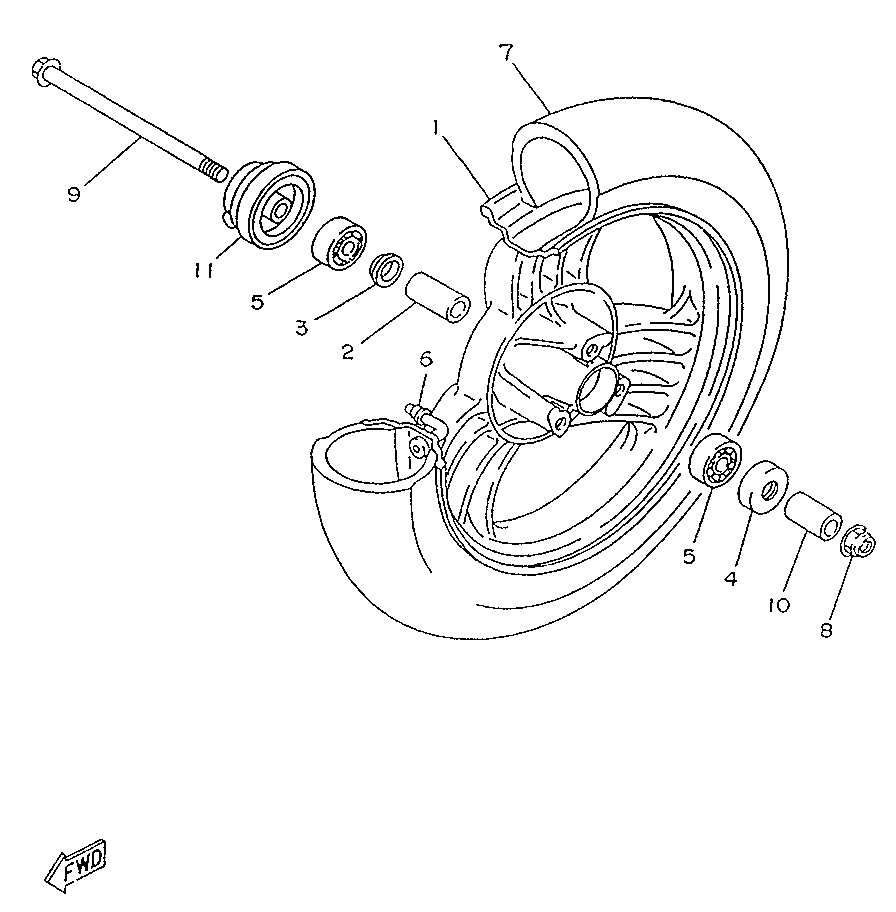 7
1
9
11
5
3
2
6
5
4
10
8
FWD