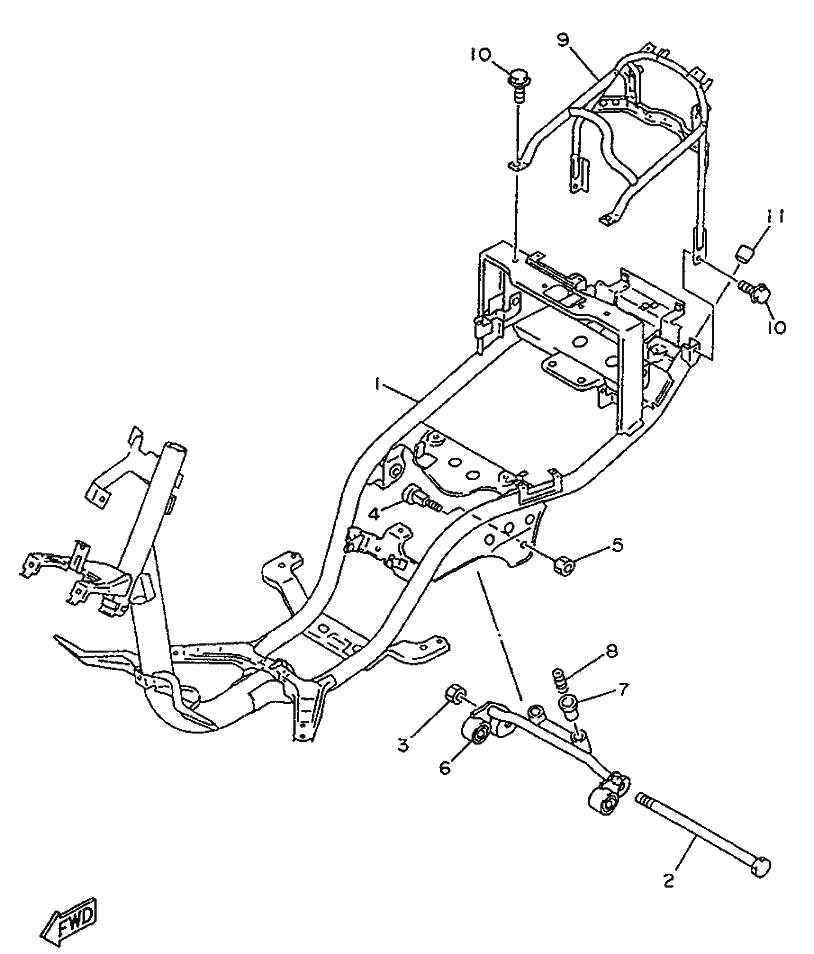 10
9
11
10
1
4
5
8
7
3
6
2
FWD