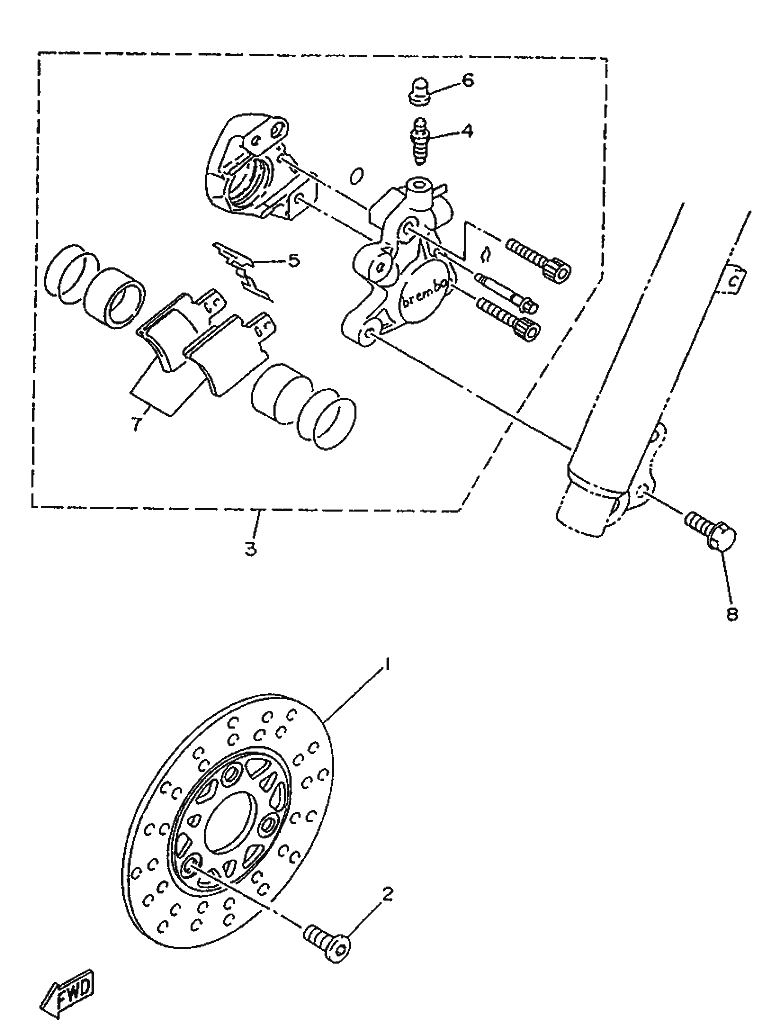 6
4
5
brembo
7
3
8
1
2
FWD