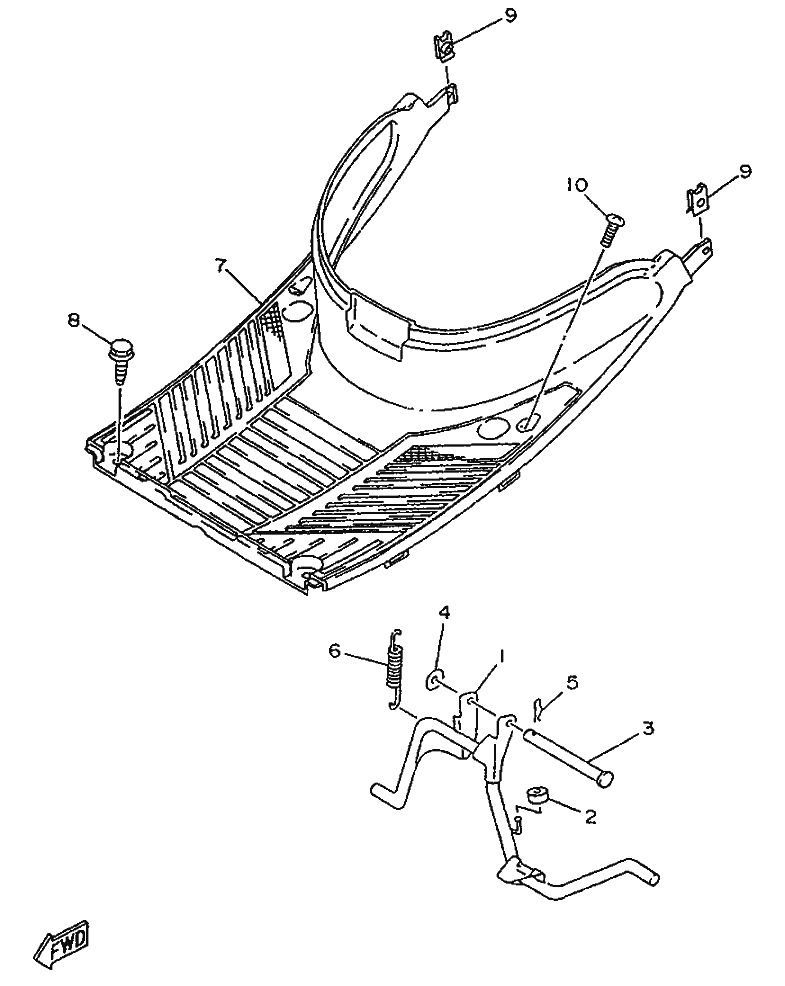 9
10
9
7
8
4
6
1
5
3
2
FWD