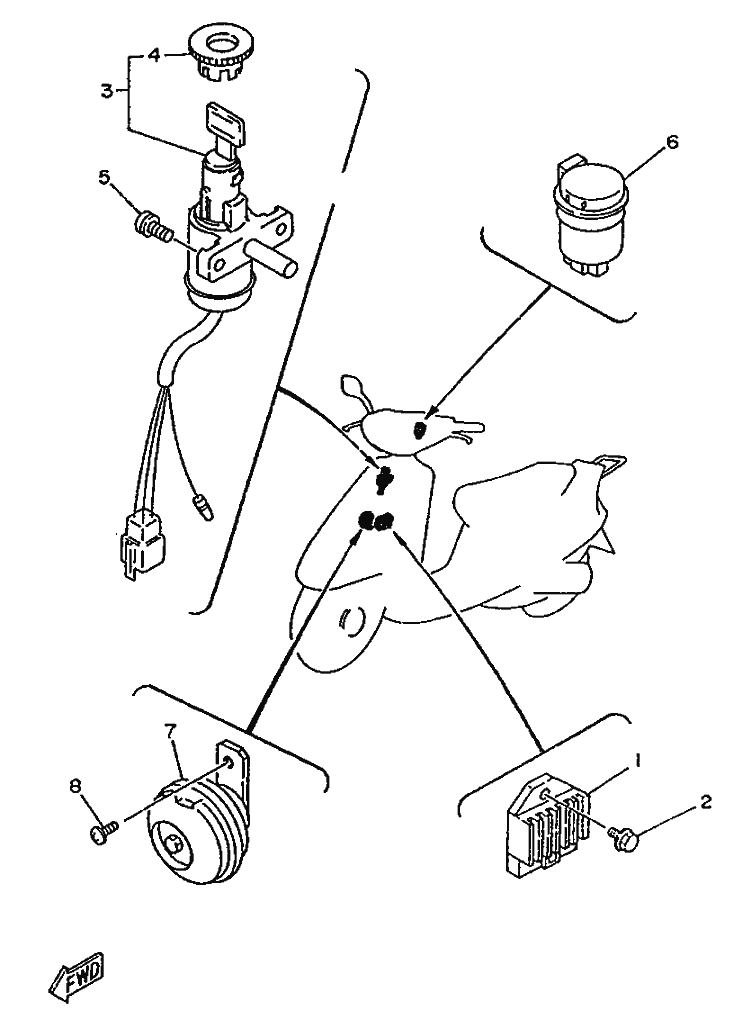 4
3
5
6
7
8
1
2
FWD