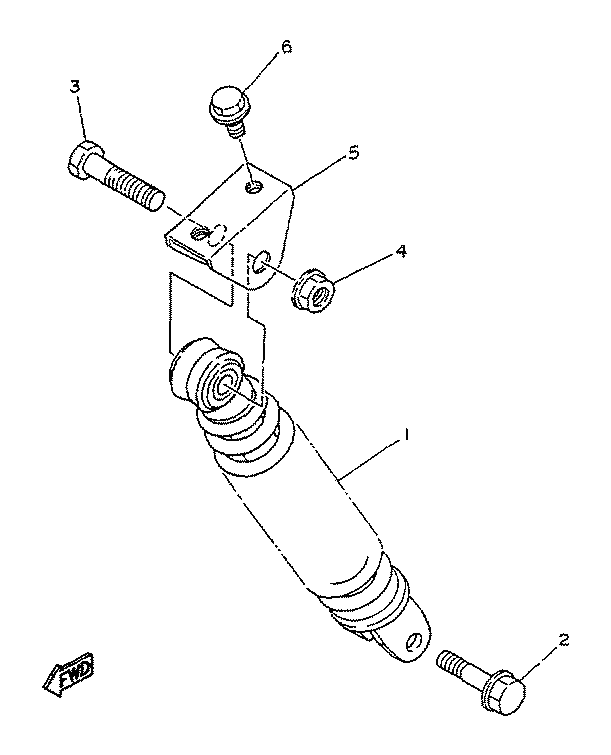 6
3
5
4
1
2
FWD