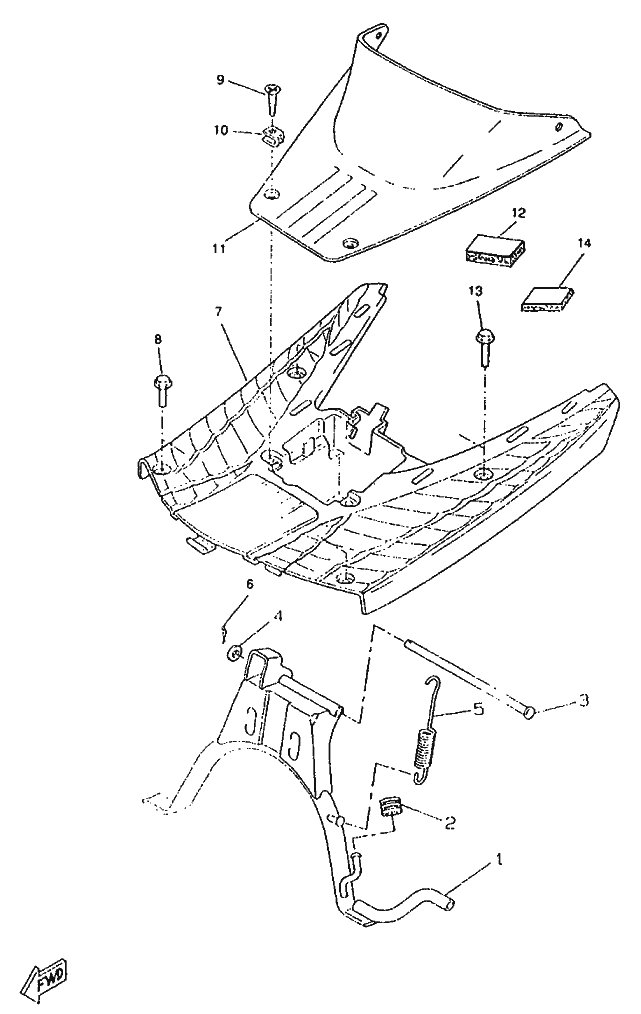 9
10
11
12
14
13
7
8
6
4
3
5
2
1
FWD