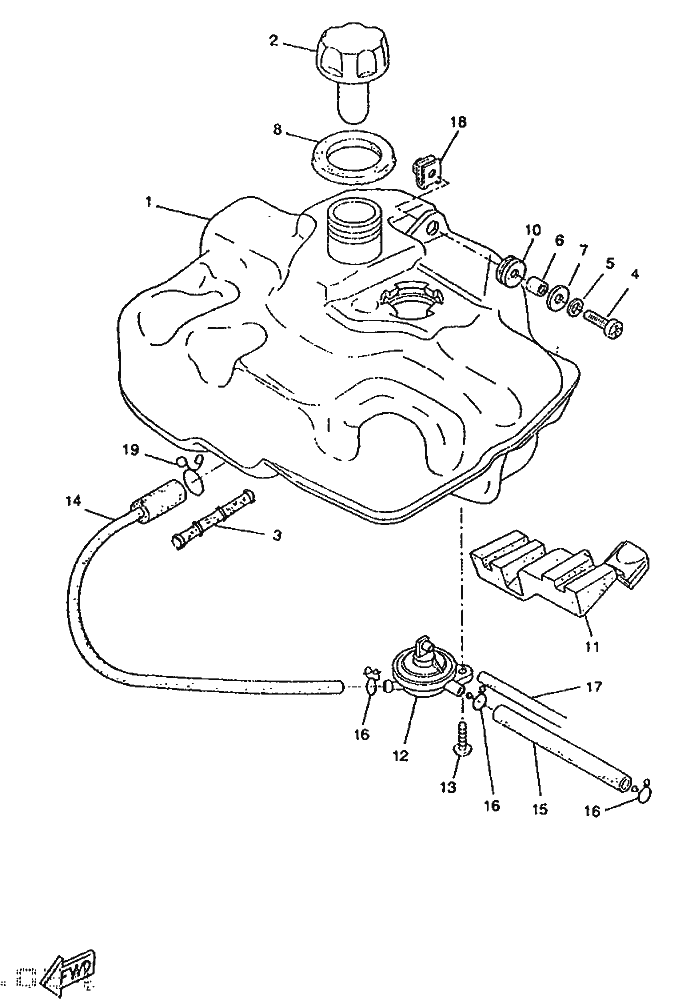 2
8
18
1
10
6
7
5
4
19
14
3
11
17
16
12
13
16
15
16
FWD