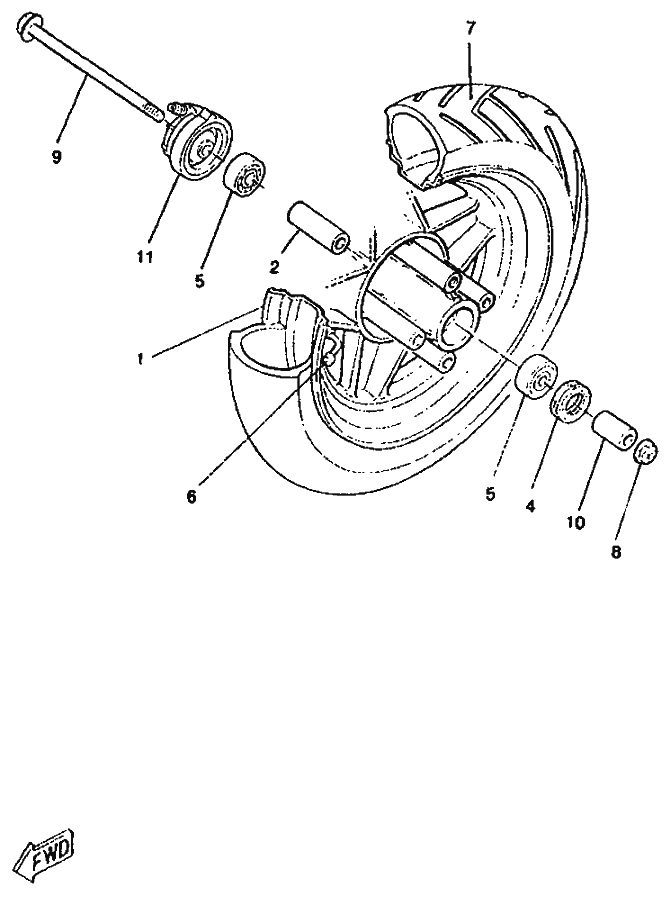 7
9
11
5
2
1
6
5
4
10
8
FWD