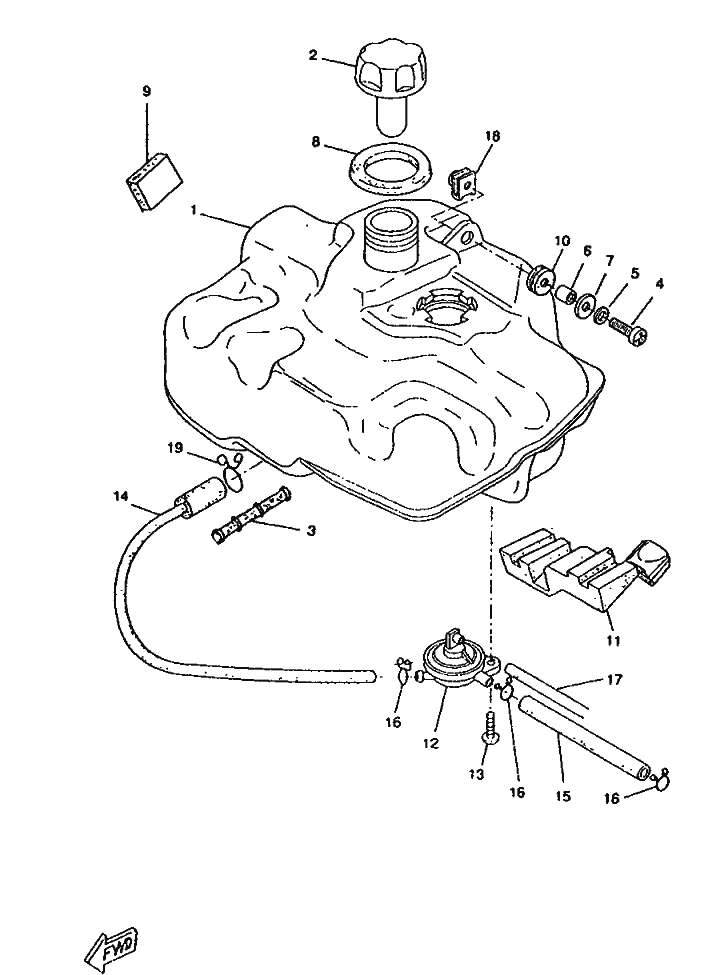 2
9
8
18
1
10
6
7
5
4
19
14
3
11
17
16
12
13
16
15
16
FWD