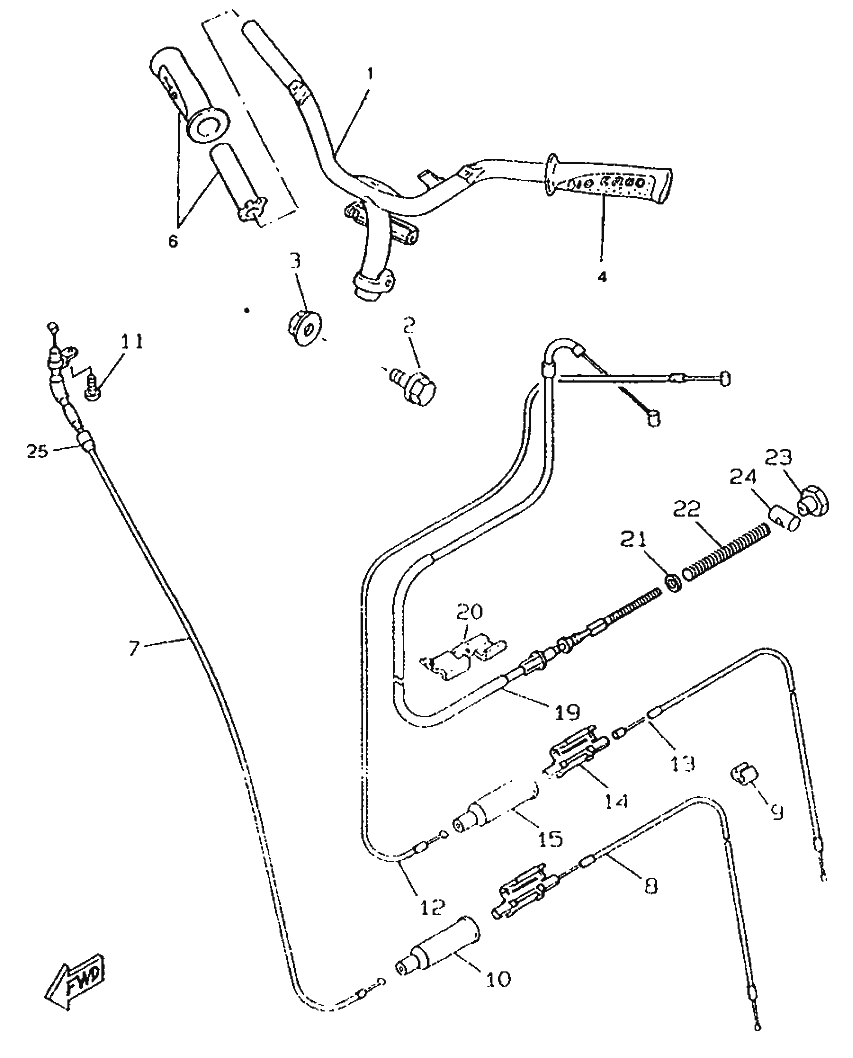 1
6
4
3
2
11
25
23
24
22
21
20
7
19
13
14
9
15
12
8
10
FWD