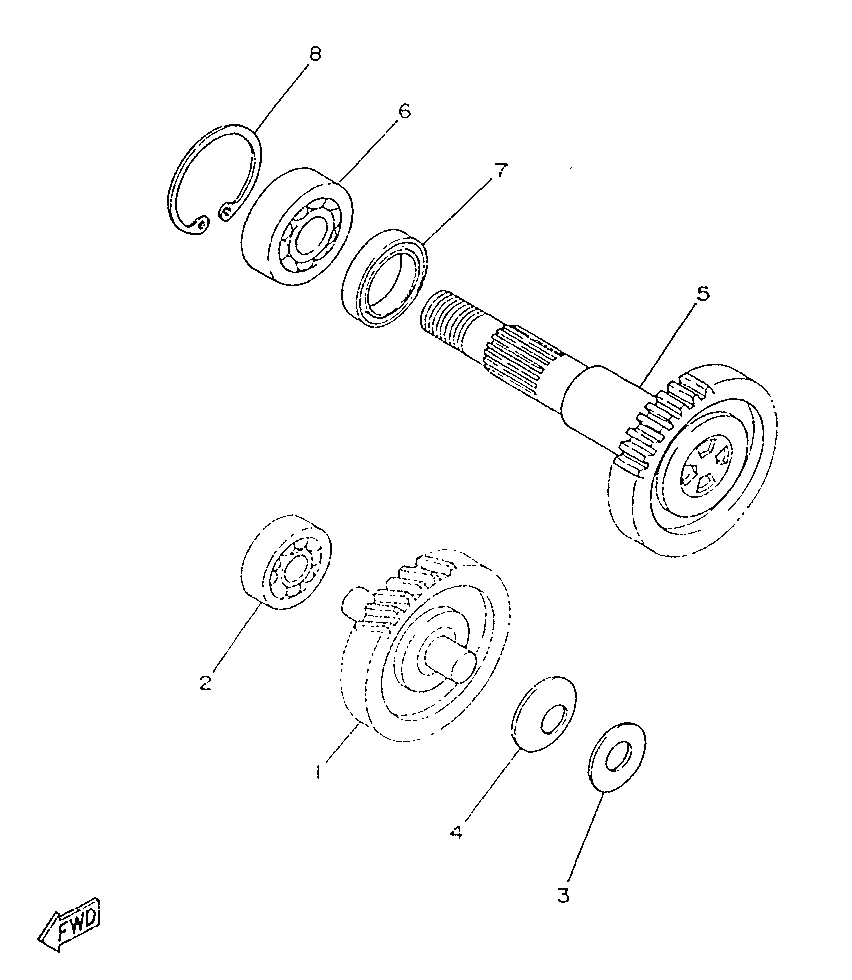 8
6
7
5
2
1
4
3
FWD