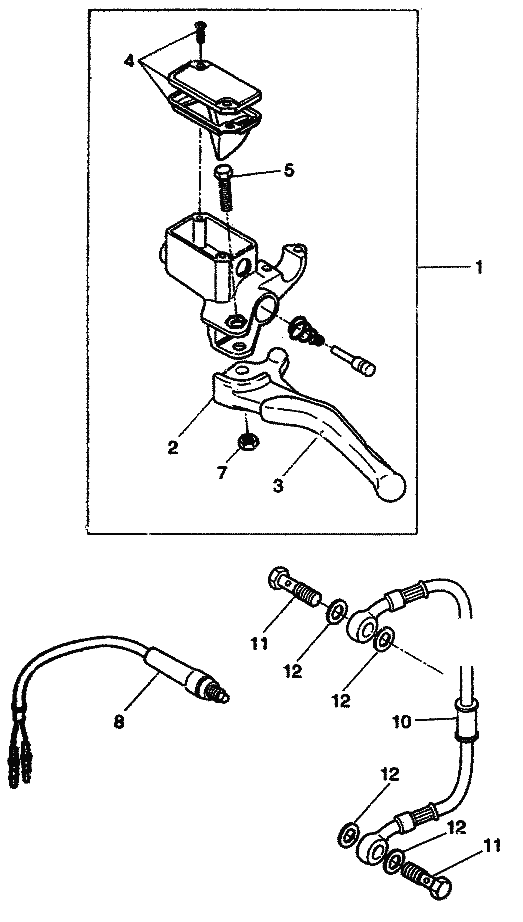 4
5
1
2
7
3
11
12
12
8
10
12
12
11