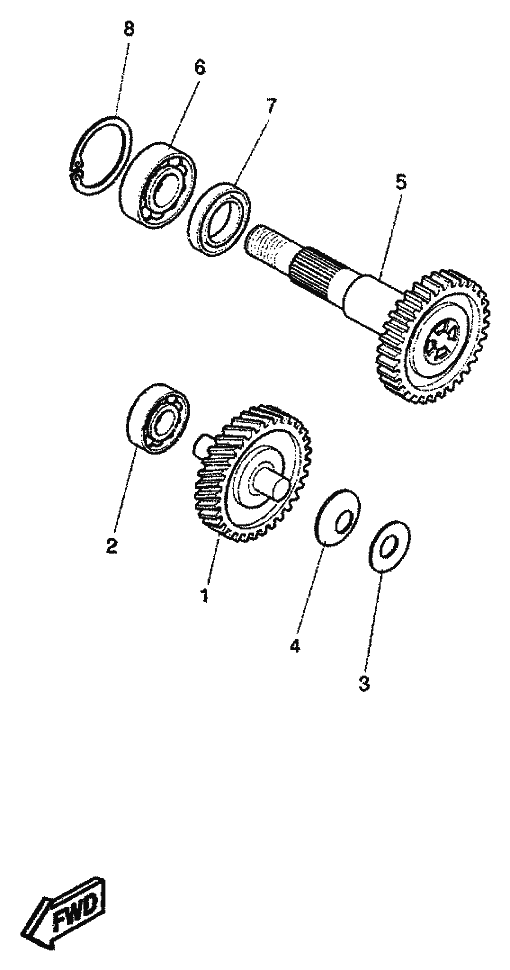 8
6
7
5
2
1
4
3
FWD