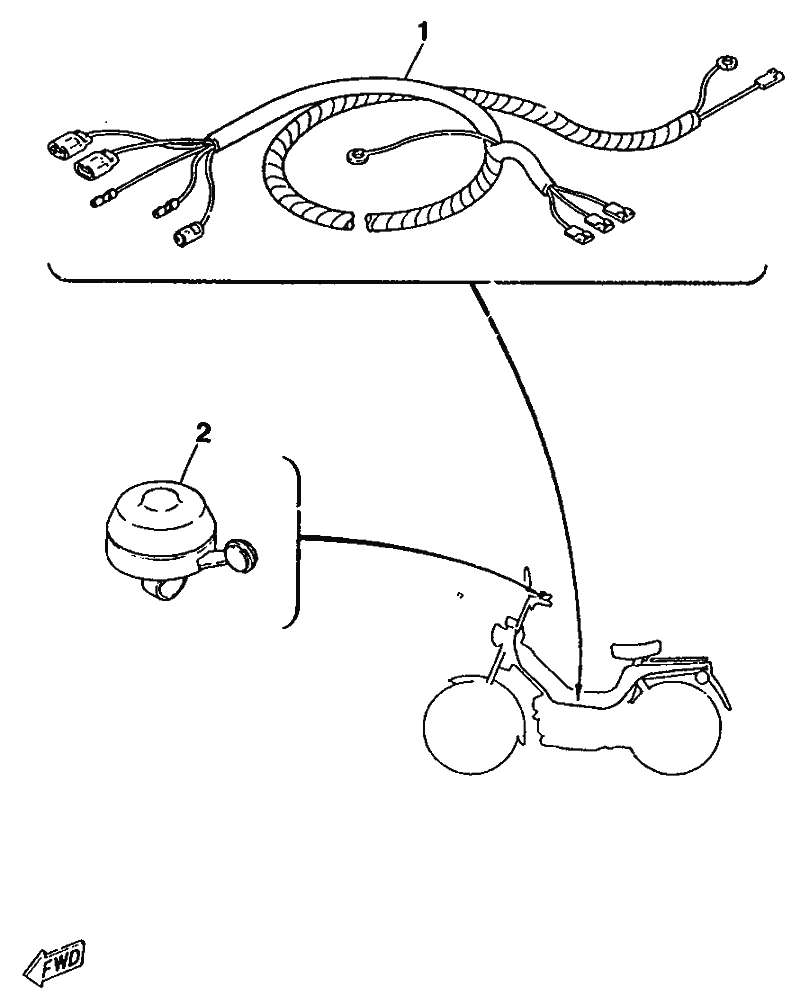 1

2

FWD