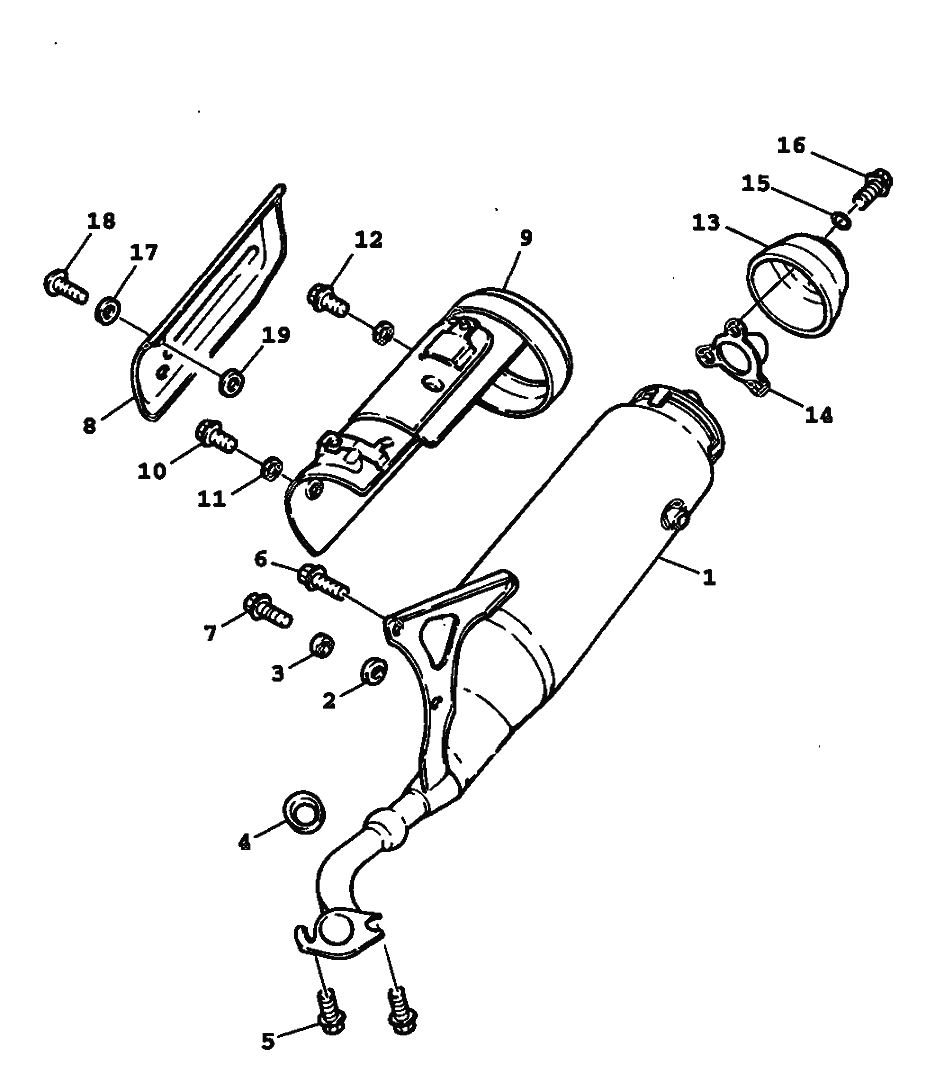 16
15
13
18
17
12
9
19
14
8
10
11
6
1
7
3
2
4
5