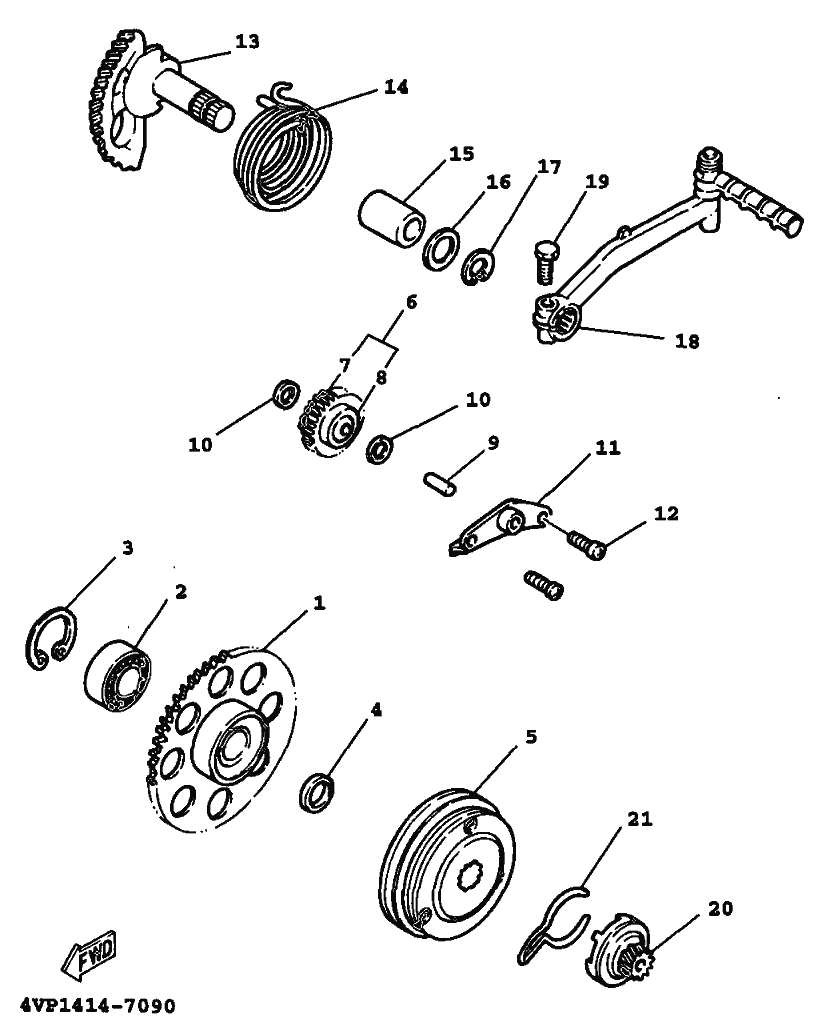 13
14
15
16
17
19
18
6
7
8
10
10
9
11
12
3
2
1
4
5
21
20
FWD
4VP1414-7090