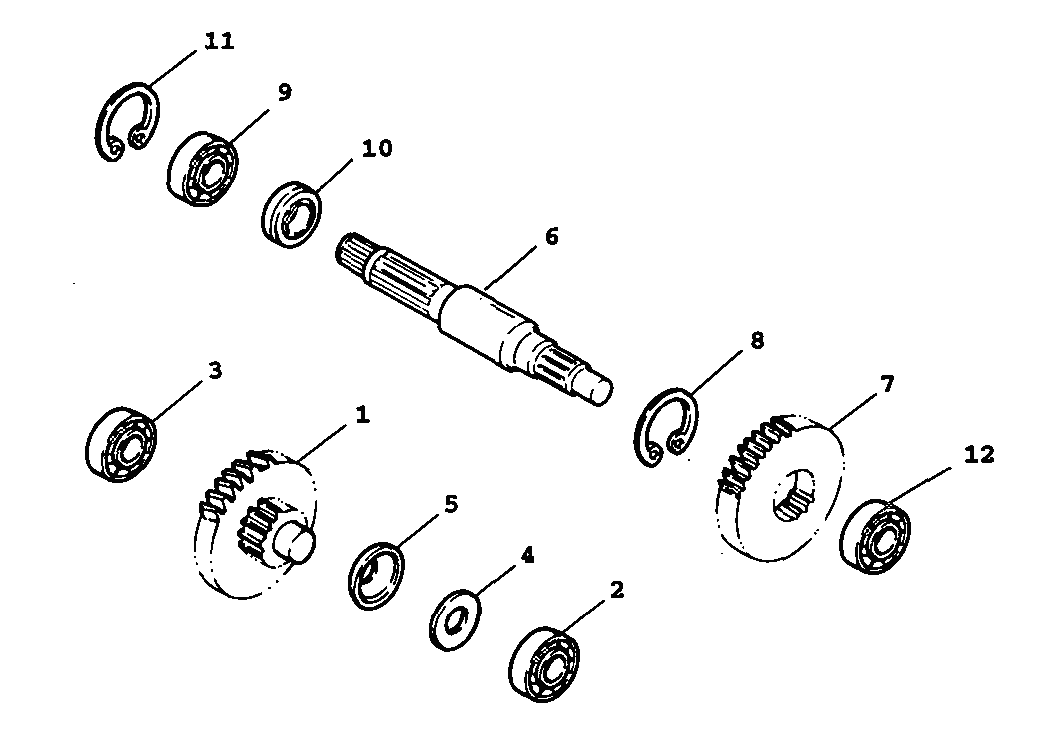 11
9
10
6
8
3
1
7
12
5
4
2