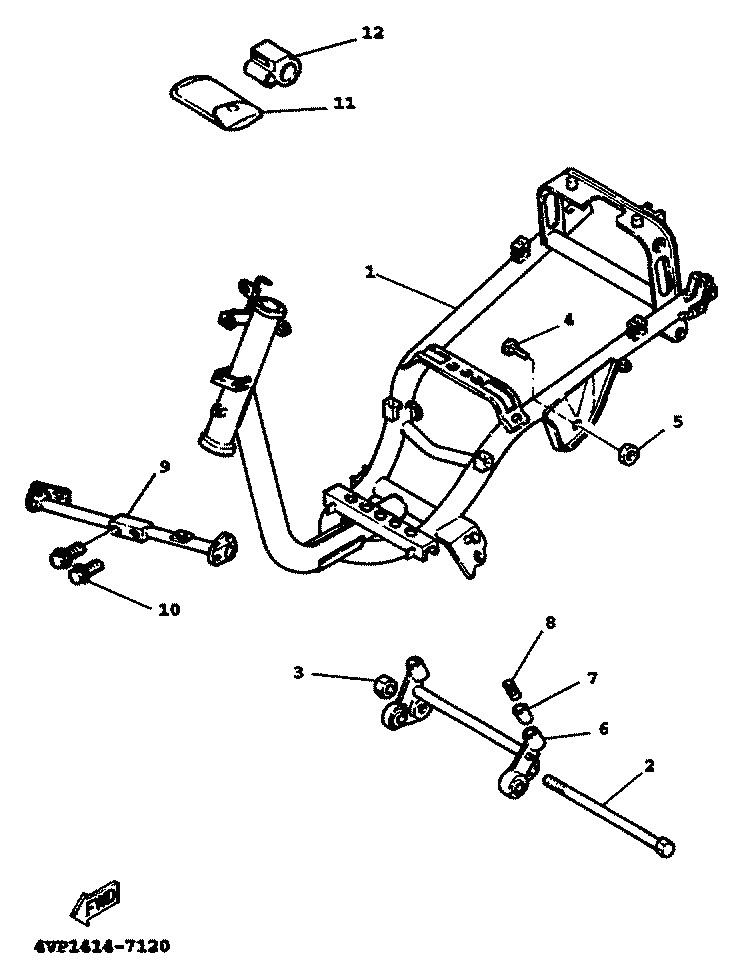 12
11
1
4
5
9
10
8
3
7
6
2
FWD
4VP1414-7120