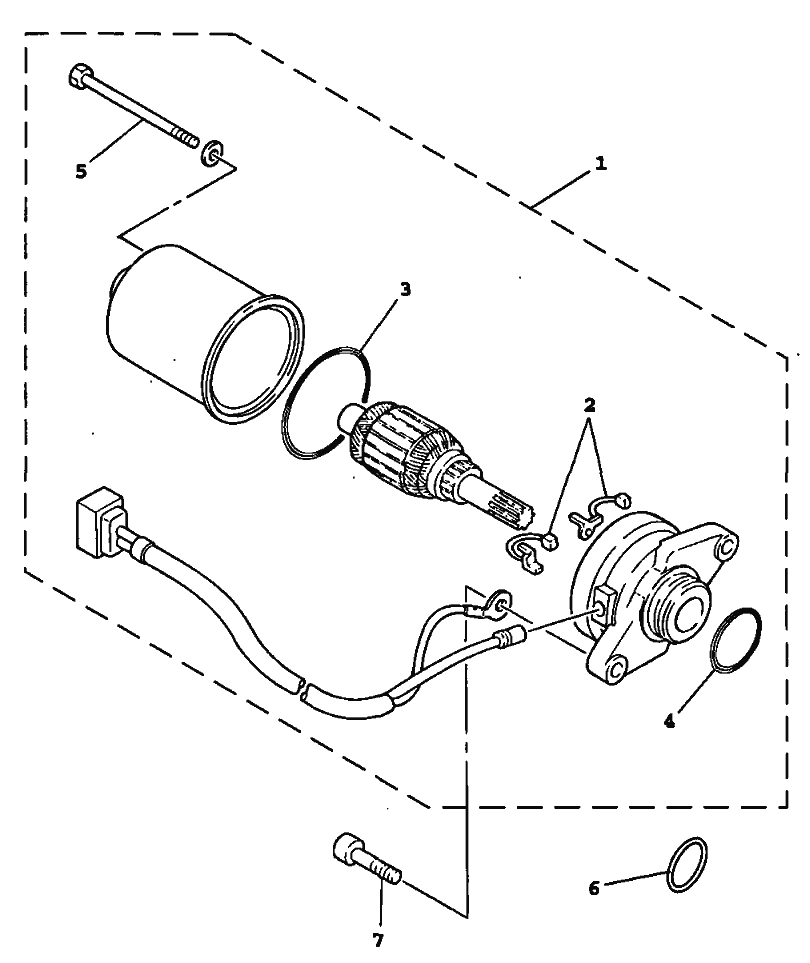 5
1
3
2
4
6
7