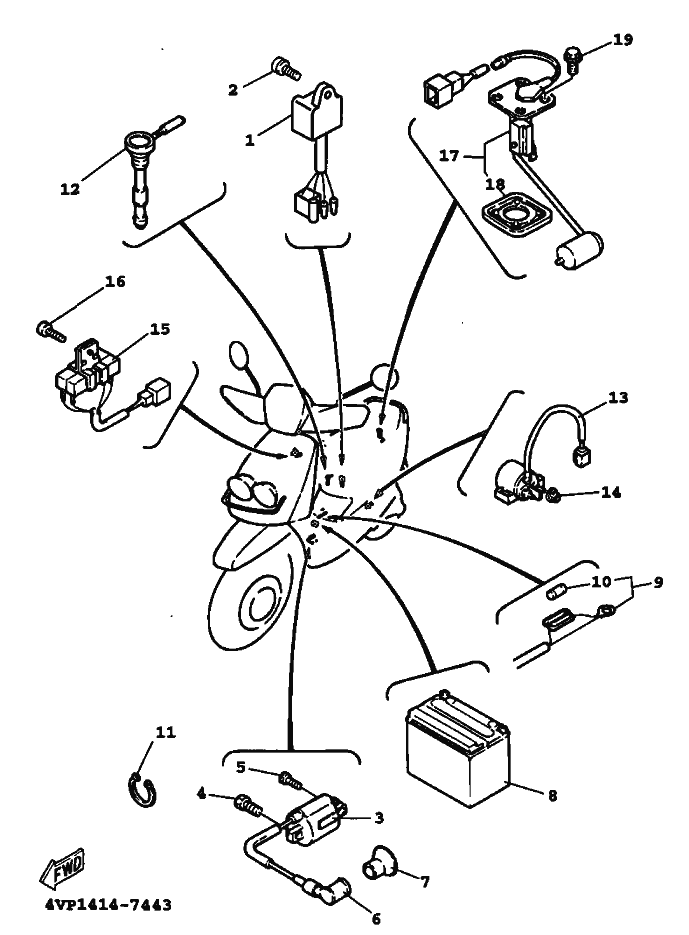 19
2
1
12
17
18
16
15
13
14
10
9
11
5
4
3
8
7
6
FWD
4VP1414-7443