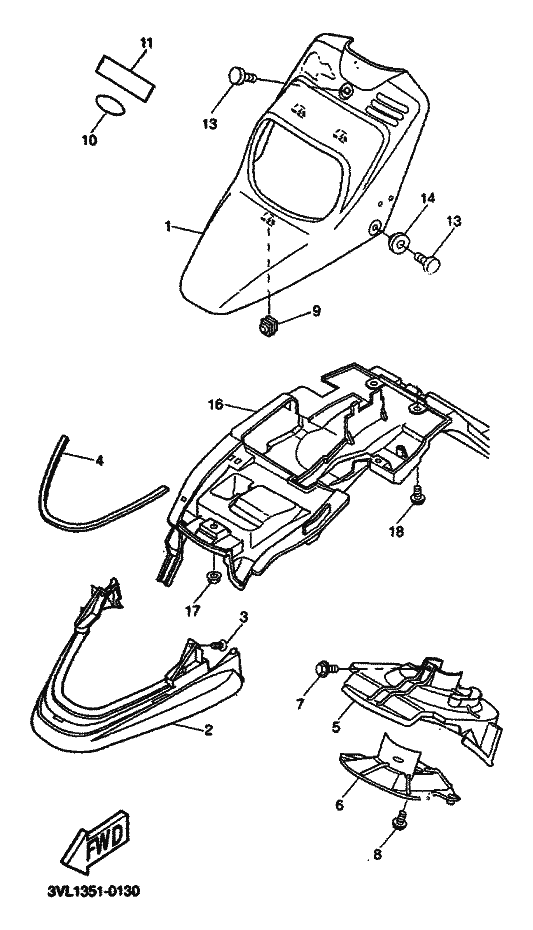 11
10
13
1
14
13
9
16
4
18
17
3
7
5
2
6
8
FWD
3VL1351-0130