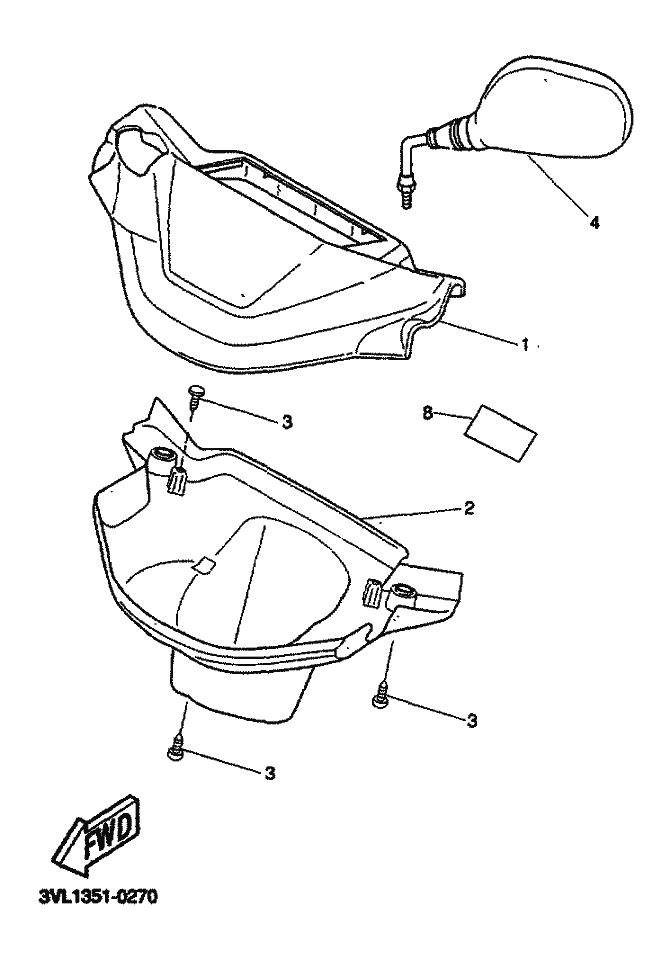 4

1

3

8

2

3

3

FWD

3VL1351-0270