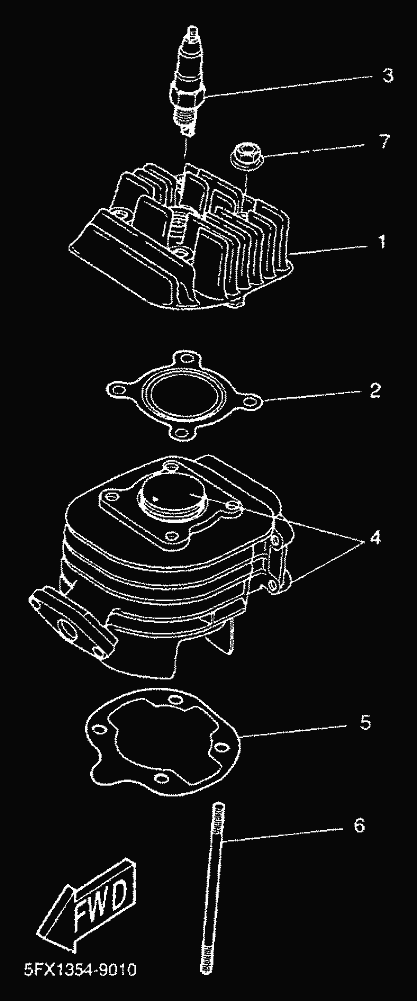 3
7
1
2
4
5
6
FWD
5FX1354-9010