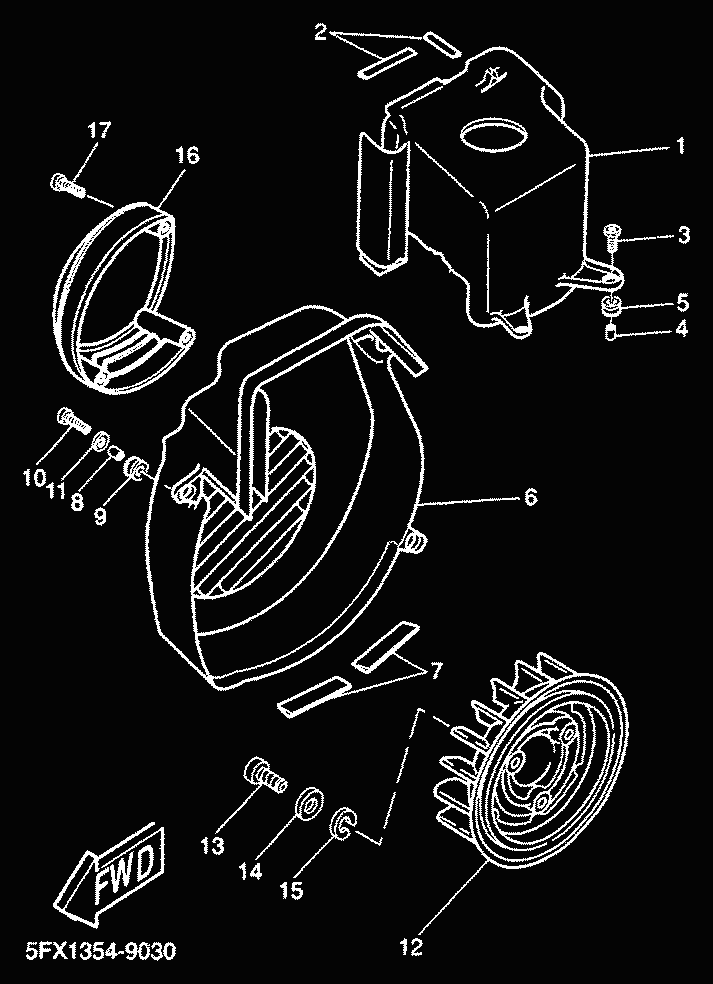 2
17
16
1
3
5
4
10
11
8
9
6
7
13
14
15
12
FWD
5FX1354-9030