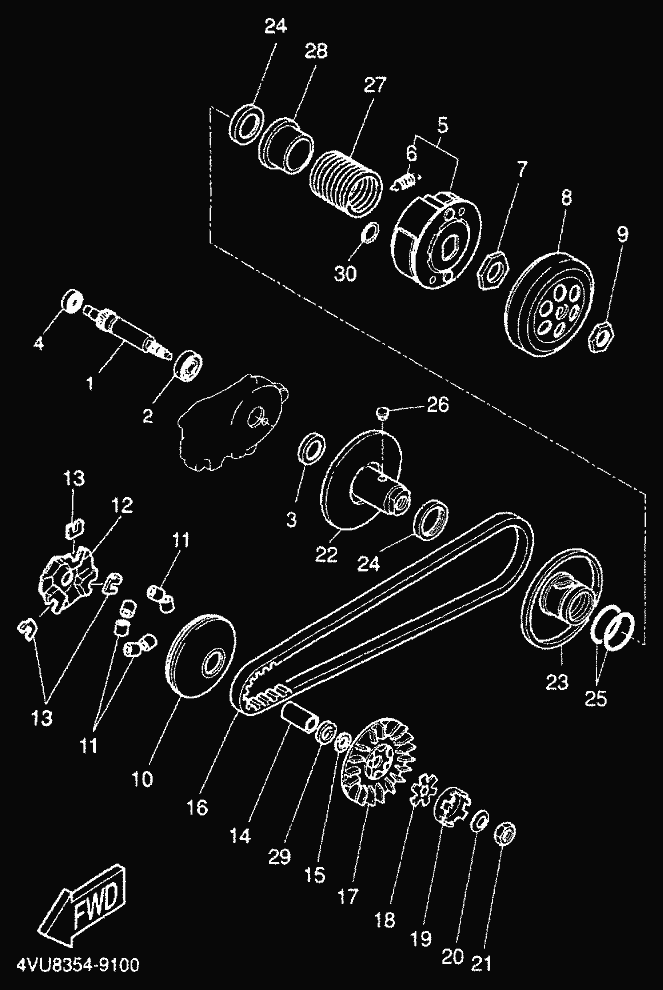 24
28
27
5
6
7
8
9
30
4
1
2
26
3
22
24
13
12
11
13
11
10
16
14
29
15
17
18
19
20
21
23
25
FWD
4VU8354-9100