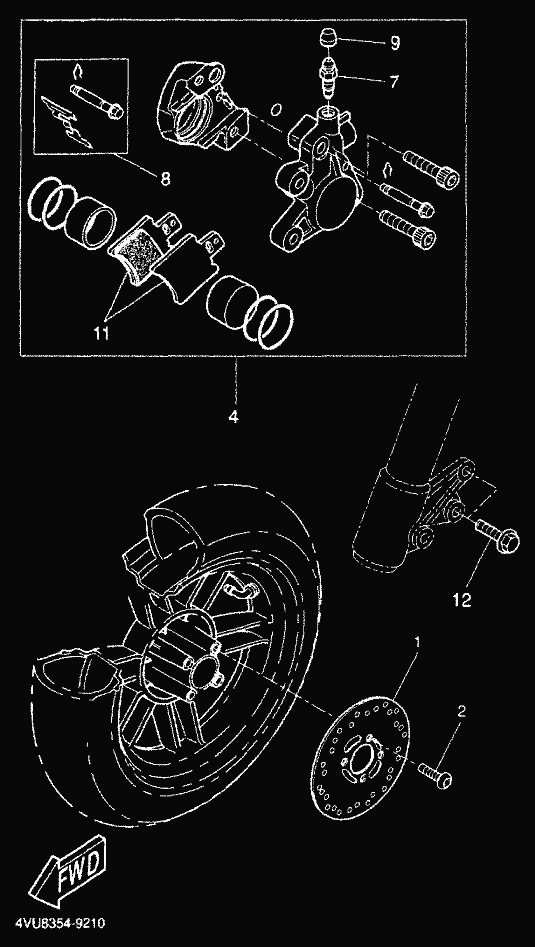 9
7
8
11
4
12
1
2
FWD
4VU8354-9210