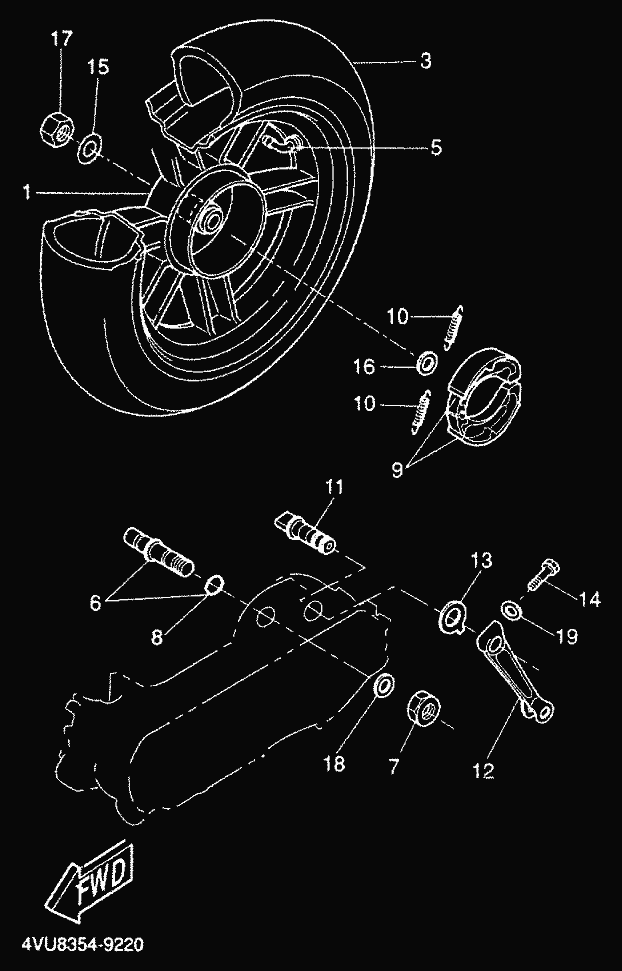 17
15
3
5
1
10
16
10
9
11
6
8
13
14
19
18
7
12
FWD
4VU8354-9220