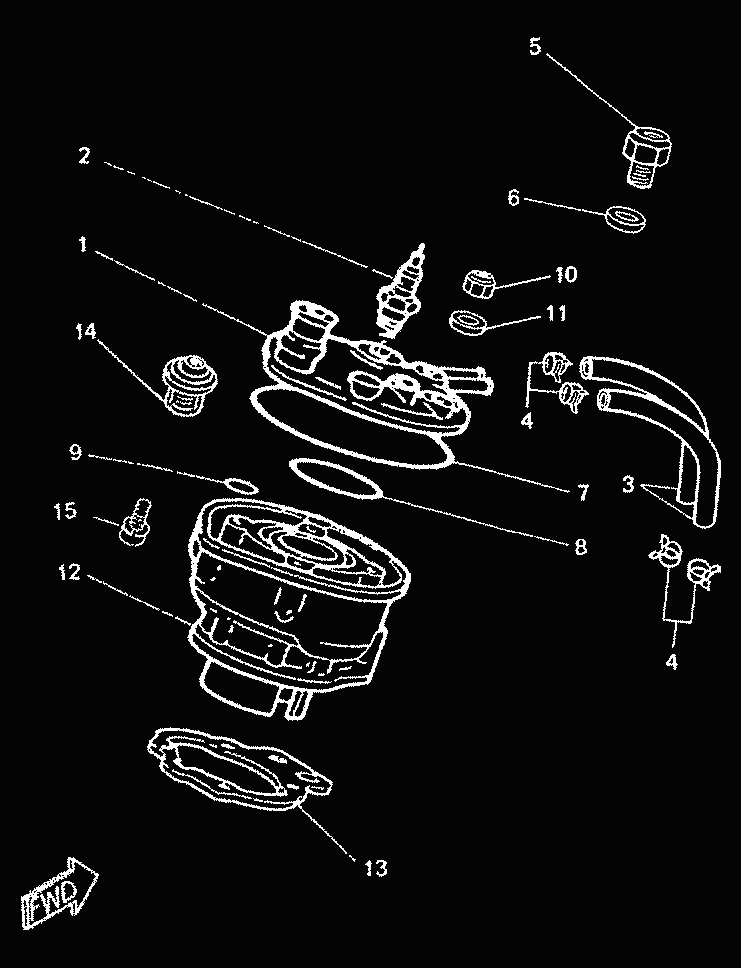 5
2
6
1
10
11
14
4
9
7
3
15
8
12
4
13
FWD