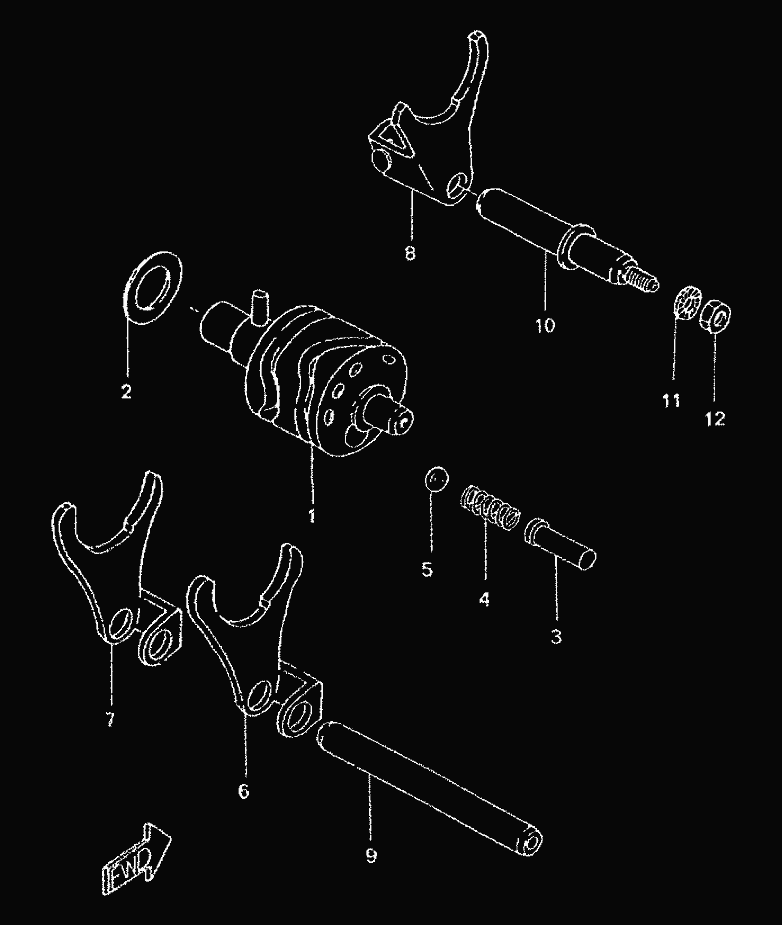 8
10
2
11
12
1
5
4
3
7
6
9
FWD