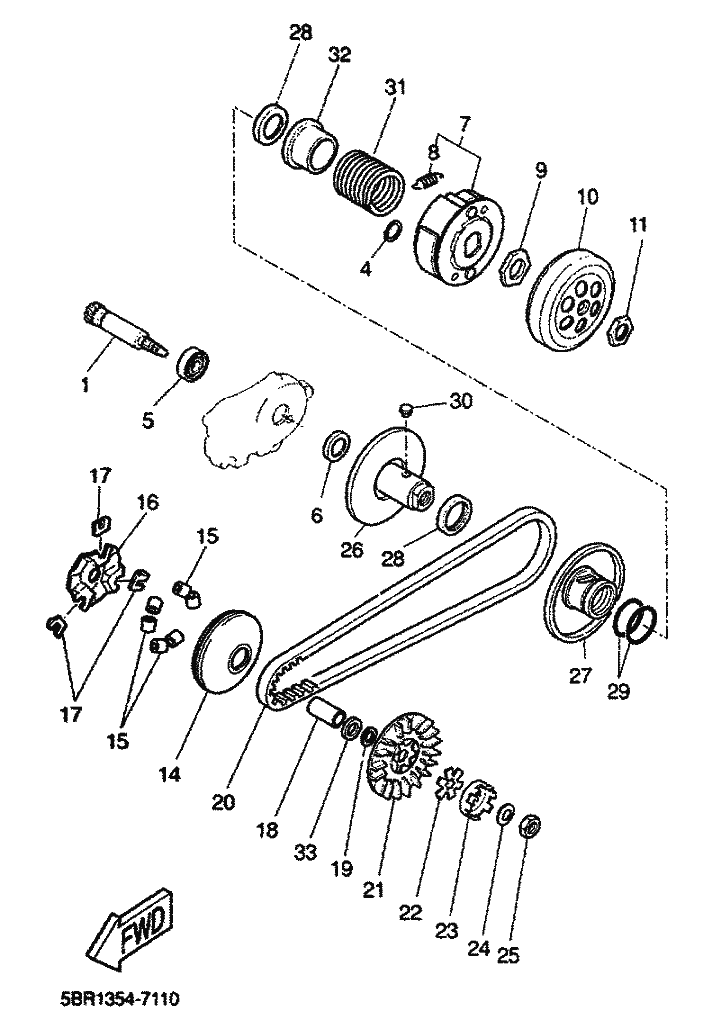 28
32
31
7
8
9
10
11
4
1
5
30
6
26
28
17
16
15
17
15
14
20
18
33
19
21
22
23
24
25
27
29
FWD
5BR1354-7110