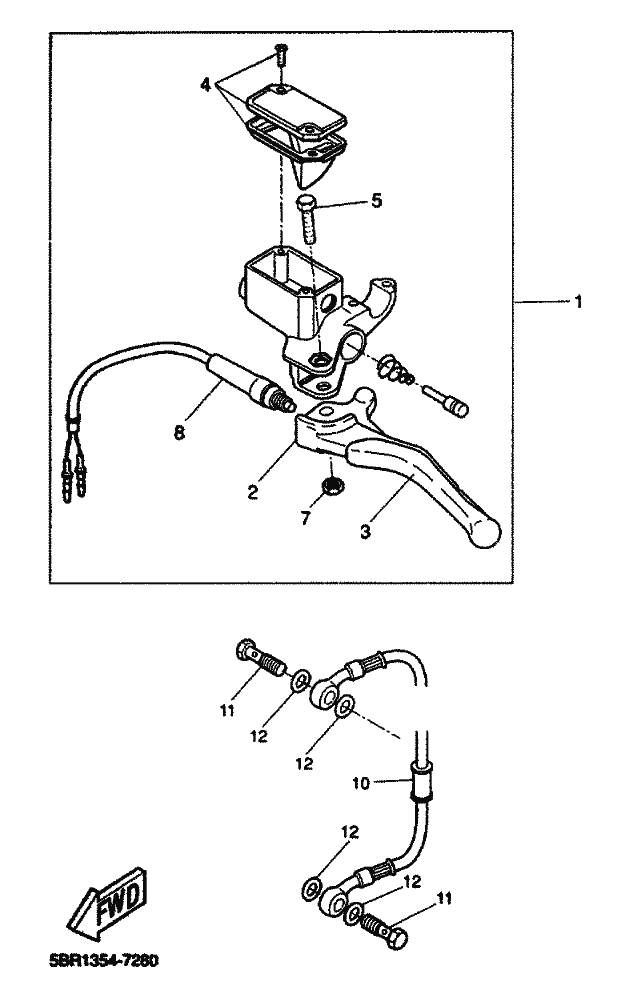 4
5
1
8
2
7
3
11
12
12
10
12
12
11
FWD
5BR1354-7280