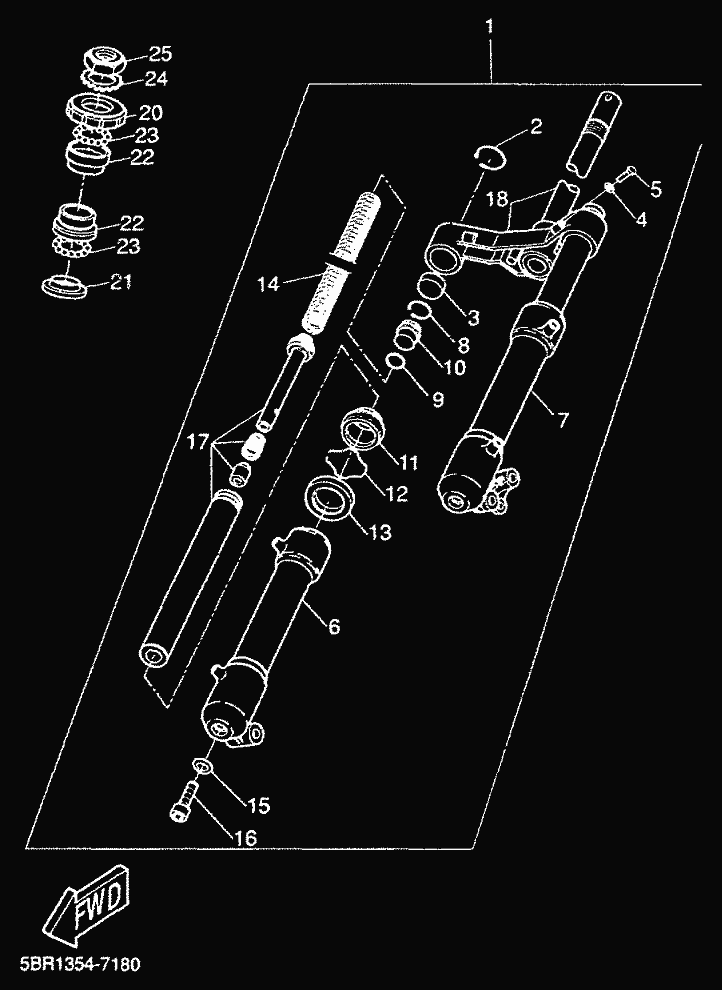 1
25
24
20
23
22
22
23
21
2
18
5
4
14
3
8
10
9
7
17
11
12
13
6
15
16
FWD
5BR1354-7180