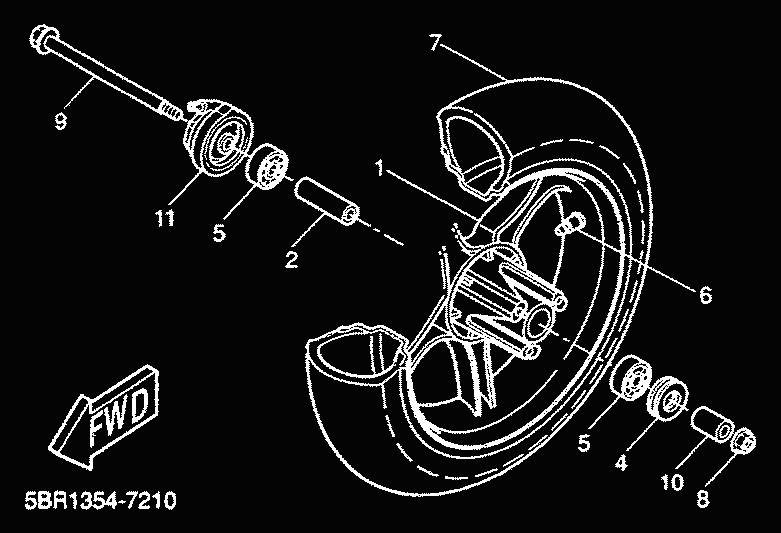 7
9
1
11
5
2
6
FWD
5
4
10
8
5BR1354-7210