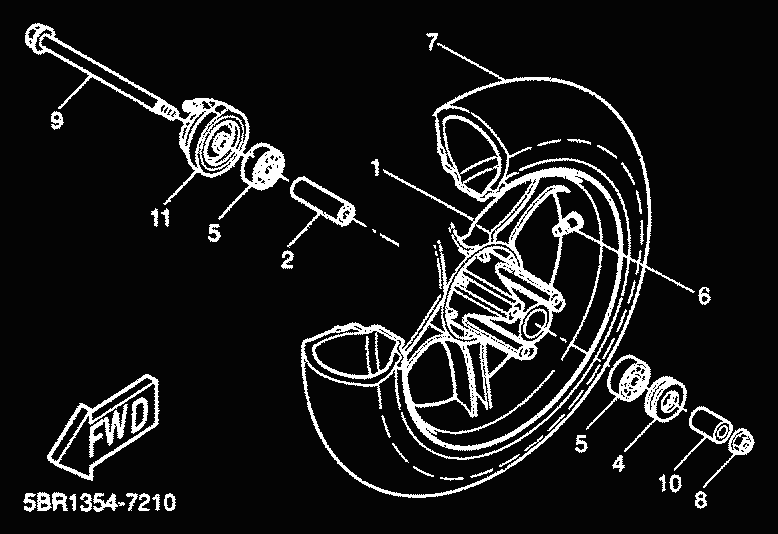 7
9
1
11
5
2
6
FWD
5
4
10
8
5BR1354-7210