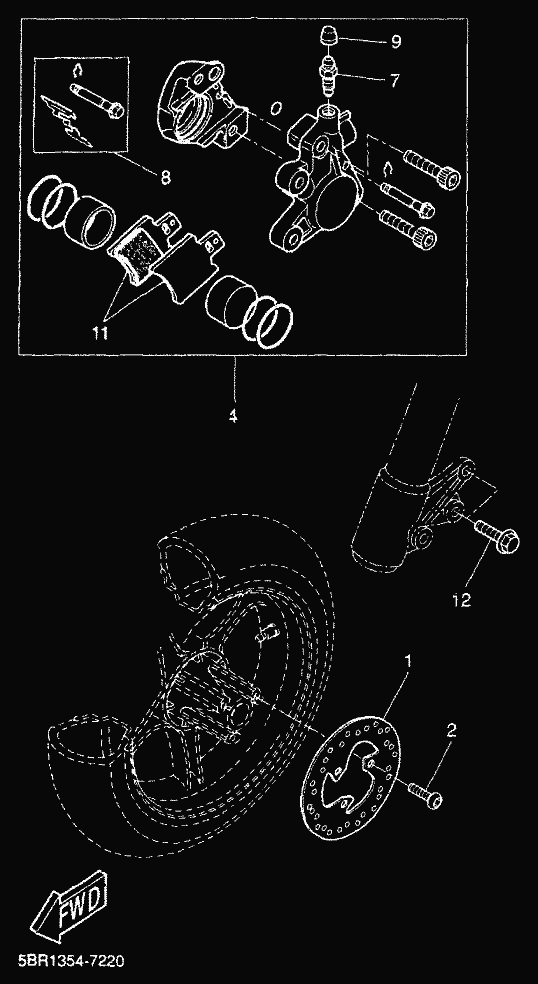 9
7
8
11
4
12
1
2
FWD
5BR1354-7220