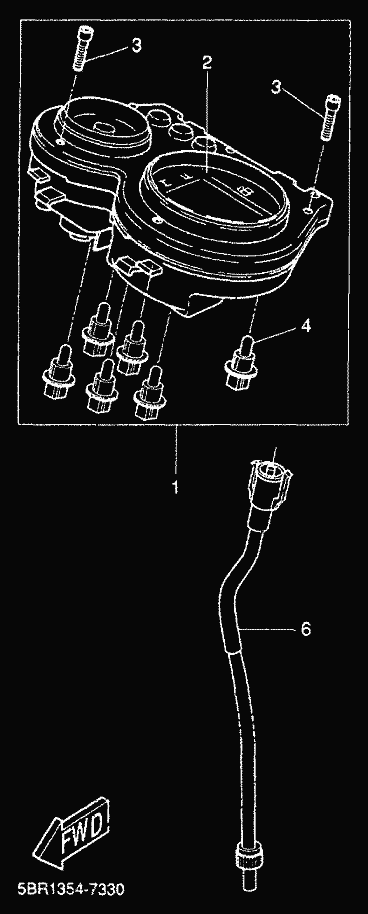 3
2
3
4
1
6
FWD
5BR1354-7330