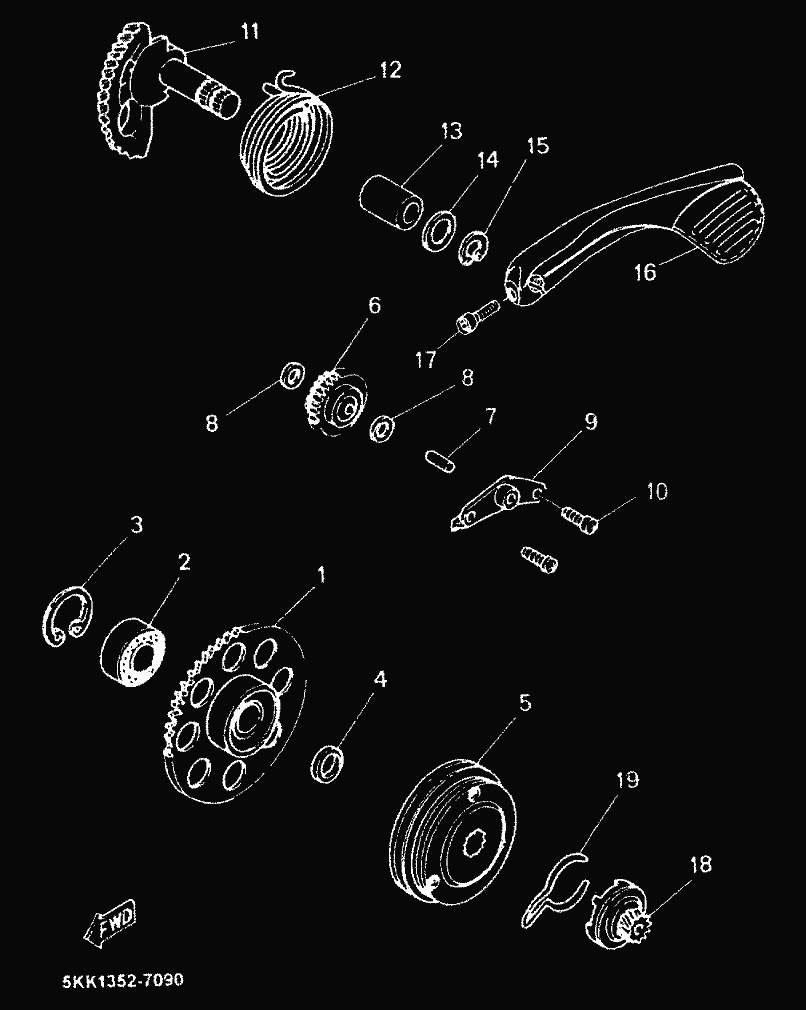 11
12
13
14
15
16
6
17
8
8
7
9
10
3
2
1
4
5
19
18
FWD
5KK1352-7090