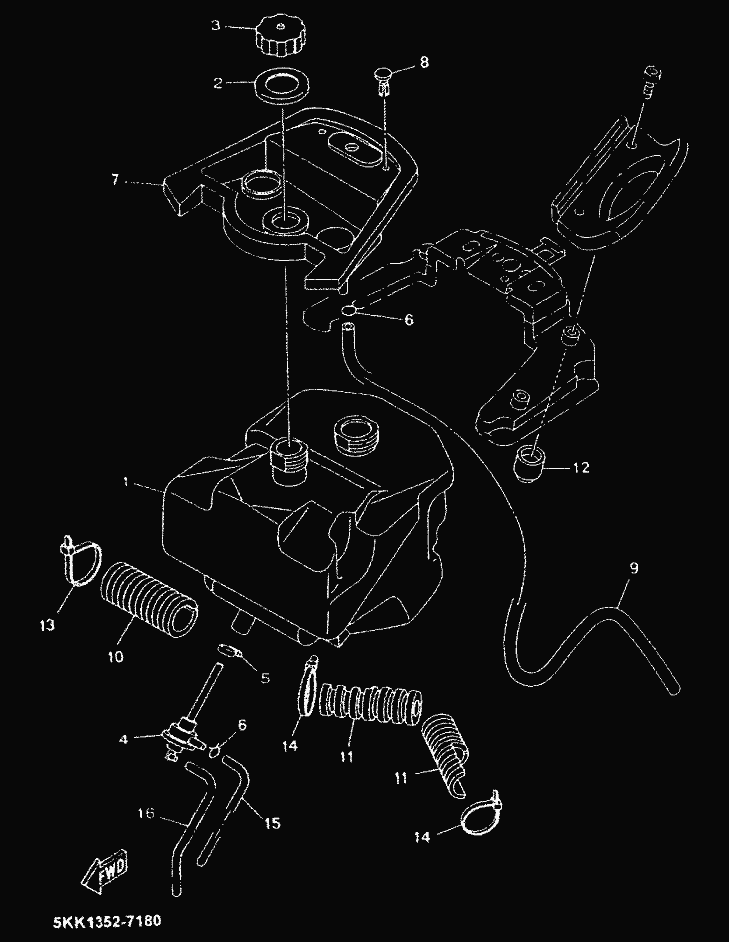 3
2
8
7
6
12
1
9
13
10
5
4
6
14
11
11
16
15
14
FWD
5KK1352-7180