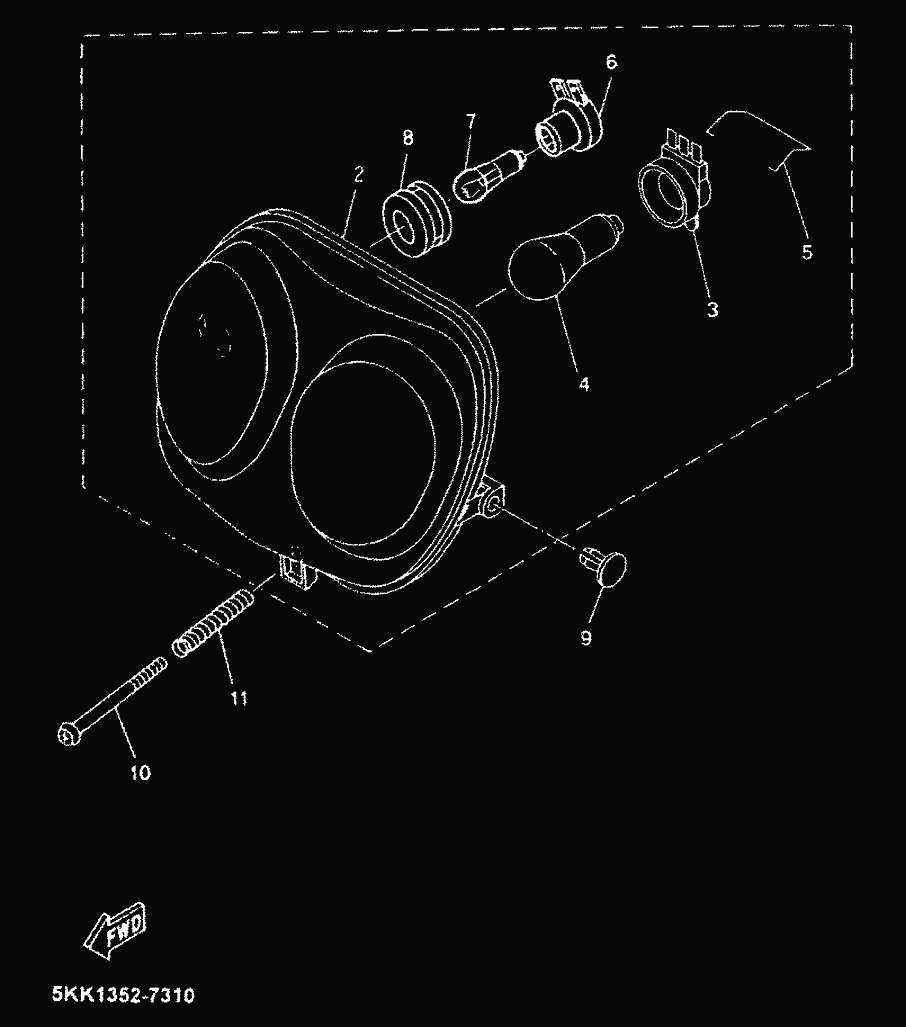 6
8
7
2
5
3
4
9
11
10
FWD
5KK1352-7310