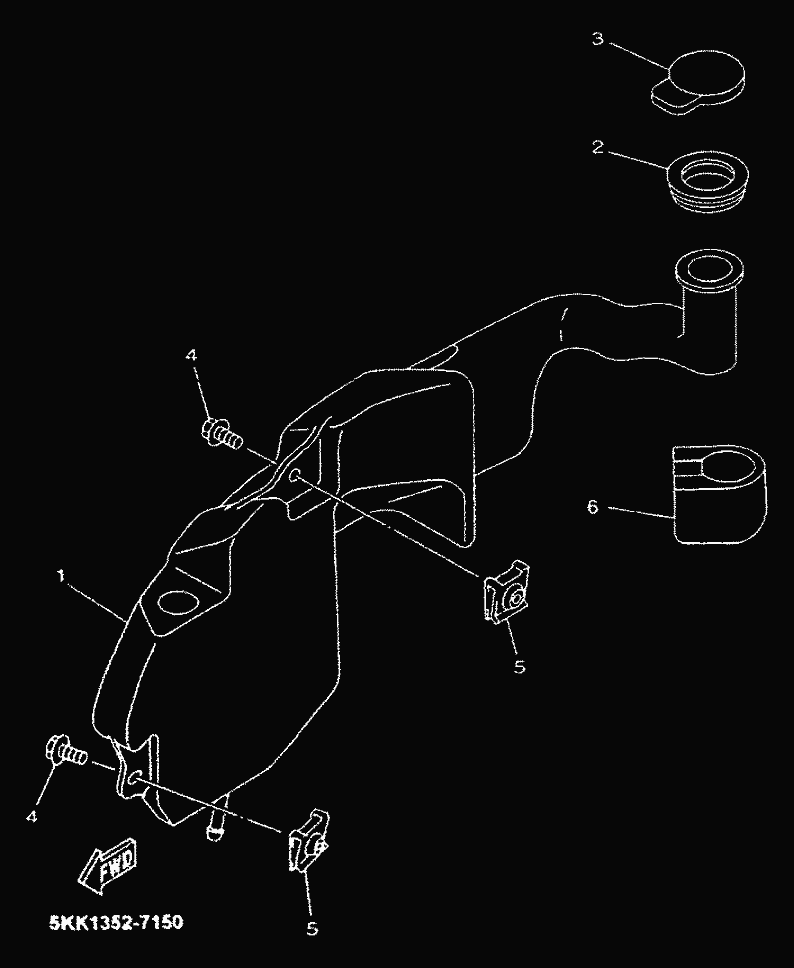 3
2
4
6
1
5
4
FWD
5
5KK1352-7150