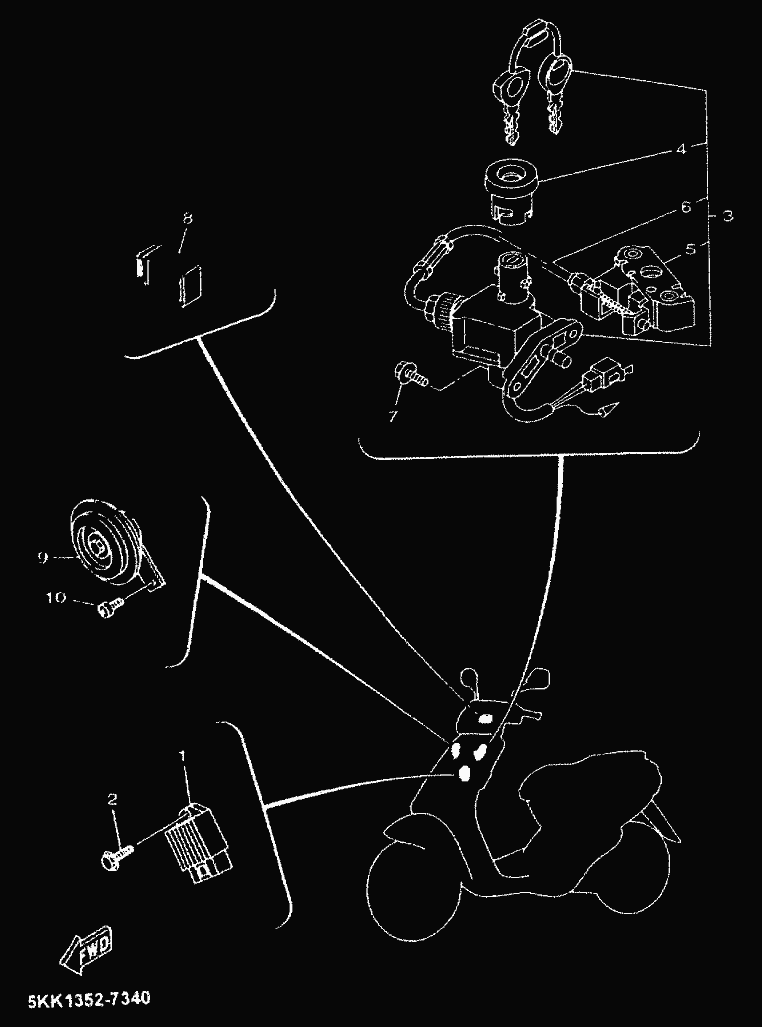 4
6
3
5
8
7
9
10
1
2
FWD
5KK1352-7340