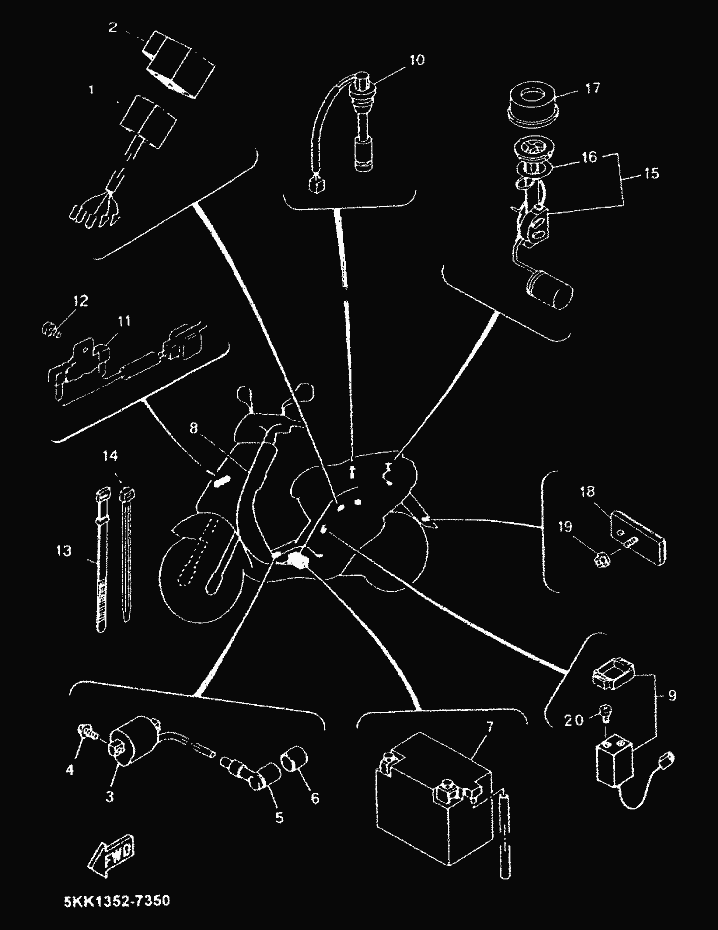 2
1
10
17
16
15
12
11
8
14
13
18
19
9
20
4
3
5
6
7
FWD
5KK1352-7350