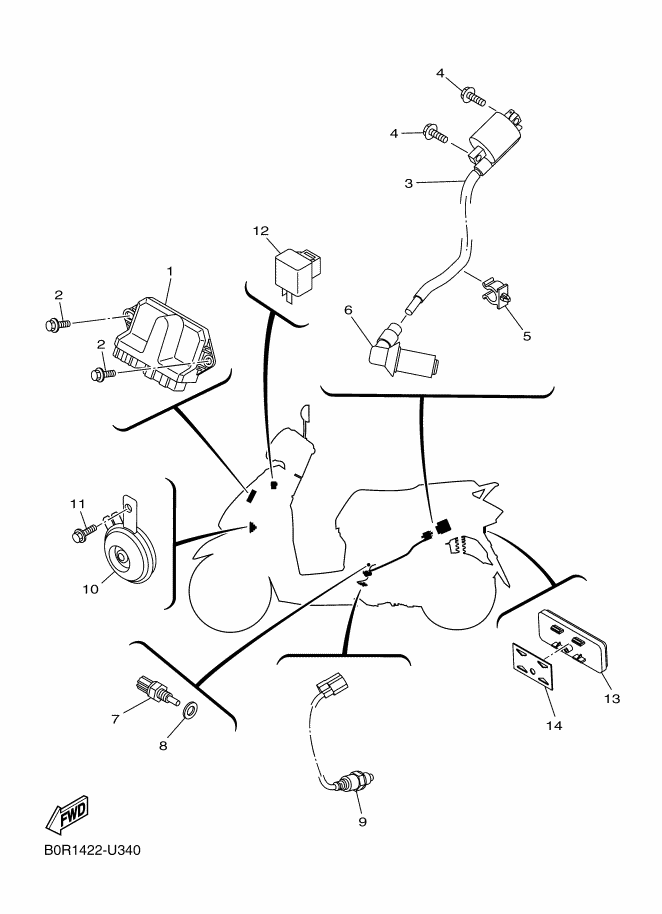 4
4
3
12
1
2
2
6
5
11
10
7
8
9
13
14
FWD
B0R1422-U340