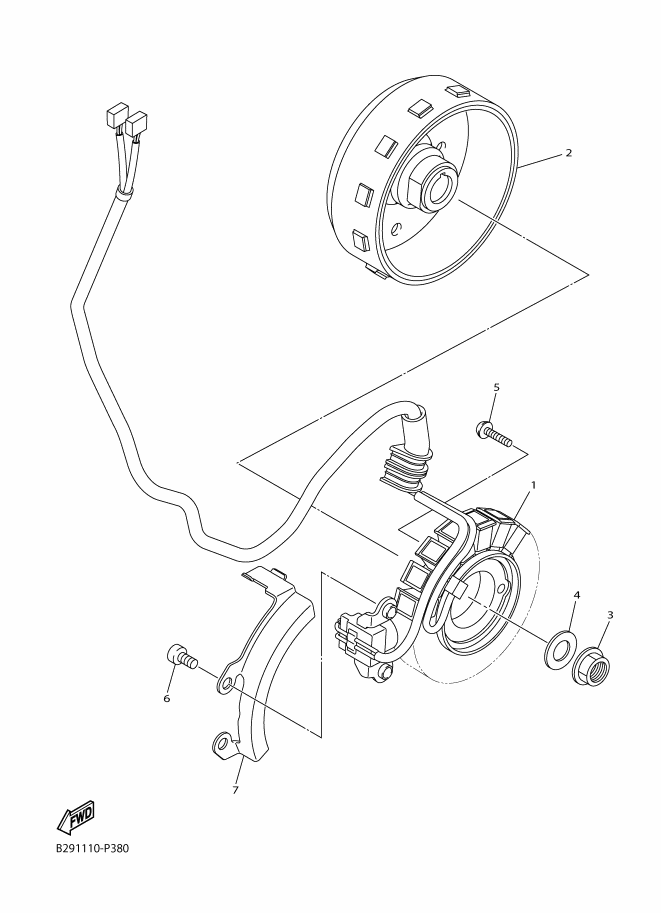 2

5

1

4

3

6

7

FWD

B291110-P380